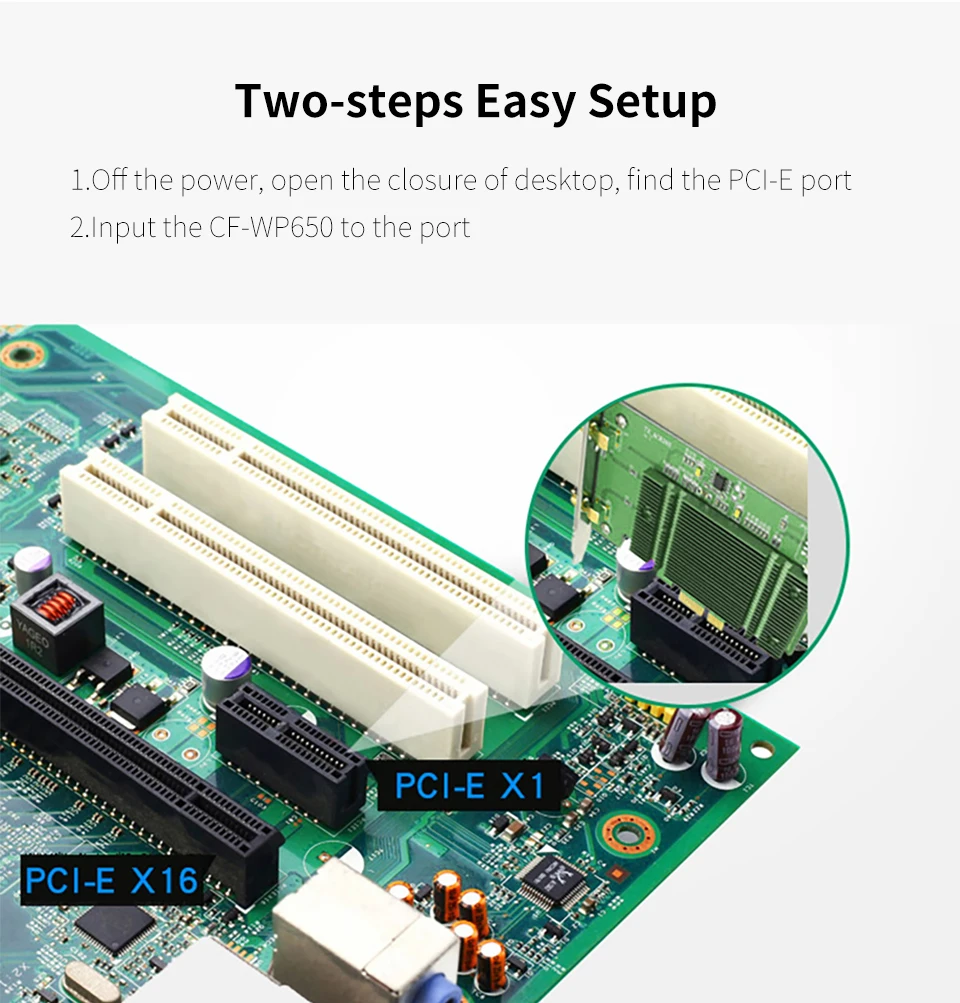 Two-steps Easy Setup

1.Off the power, open the closure of desktop, find the PCI-E port
2.Input the CF-WP650 to the port

PCI-E X1

PCI-E X16