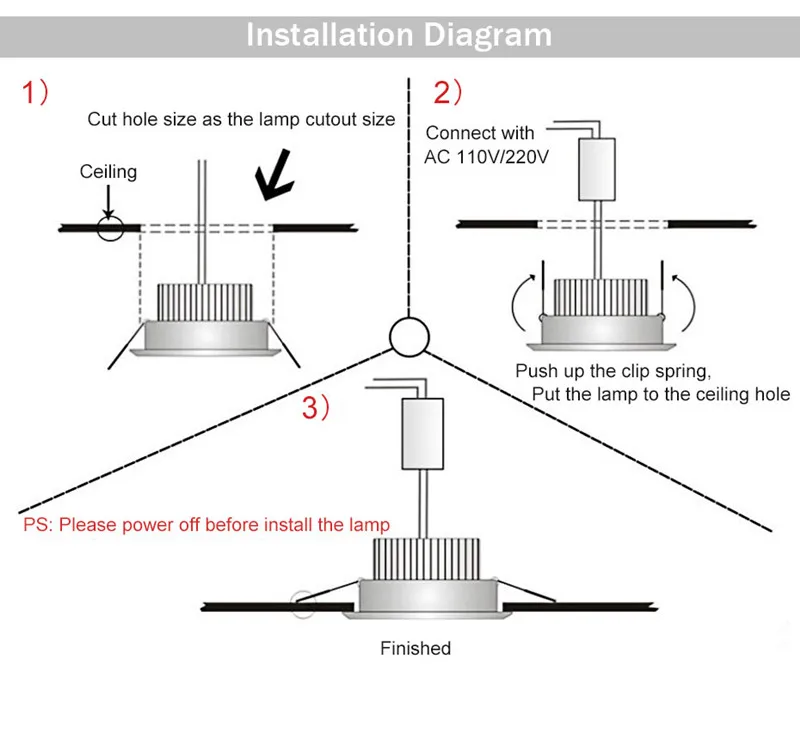 Installation Diagram

1)

Cut hole size as the lamp cutout size

Ceiling

2)

Connect with AC 110V/220V

Push up the clip spring, Put the lamp to the ceiling hole

3)

PS: Please power off before install the lamp

Finished