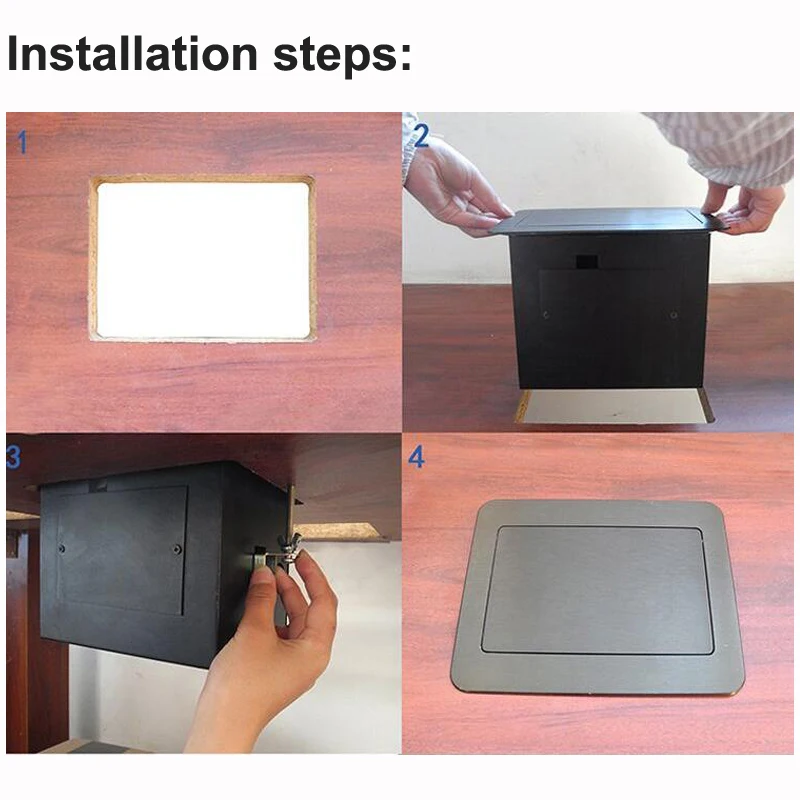 Installation steps:

1

2

3

4