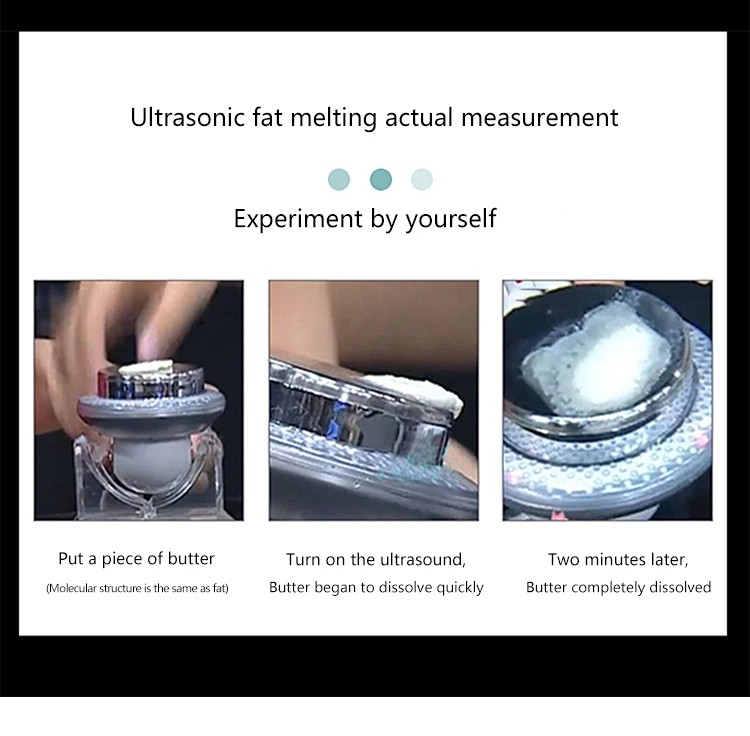 Ultrasonic fat melting actual measurement

Experiment by yourself

Put a piece of butter
(Molecular structure is the same as fat)

Turn on the ultrasound,
Butter began to dissolve quickly

Two minutes later,
Butter completely dissolved