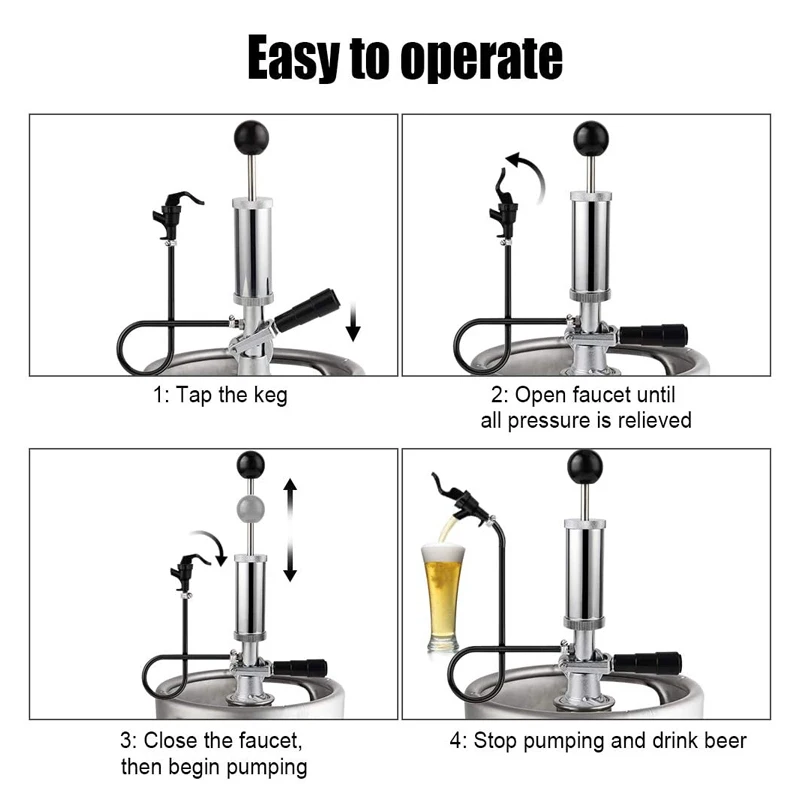 Easy to operate

1: Tap the keg

2: Open faucet until all pressure is relieved

3: Close the faucet, then begin pumping

4: Stop pumping and drink beer