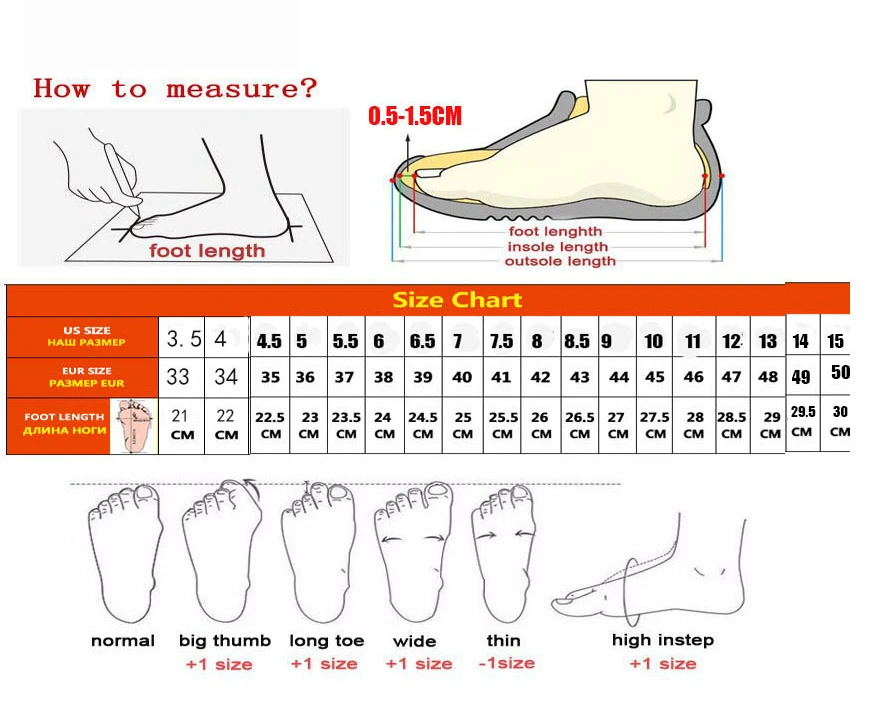 How to measure?

foot length

0.5-1.5CM

foot lenghth
insole length
outsole length

Size Chart

| US SIZE НАШ РАЗМЕР | 3.5 | 4 | 4.5 | 5 | 5.5 | 6 | 6.5 | 7 | 7.5 | 8 | 8.5 | 9 | 10 | 11 | 12 | 13 | 14 | 15 |
|---|---|---|---|---|---|---|---|---|---|---|---|---|---|---|---|---|---|---|
| EUR SIZE РАЗМЕР EUR | 33 | 34 | 35 | 36 | 37 | 38 | 39 | 40 | 41 | 42 | 43 | 44 | 45 | 46 | 47 | 48 | 49 | 50 |
| FOOT LENGTH ДЛИНА НОГИ | 21 CM | 22 CM | 22.5 CM | 23 CM | 23.5 CM | 24 CM | 24.5 CM | 25 CM | 25.5 CM | 26 CM | 26.5 CM | 27 CM | 27.5 CM | 28 CM | 28.5 CM | 29 CM | 29.5 CM | 30 CM |

normal

big thumb
+1 size

long toe
+1 size

wide
+1 size

thin
-1size

high instep
+1 size