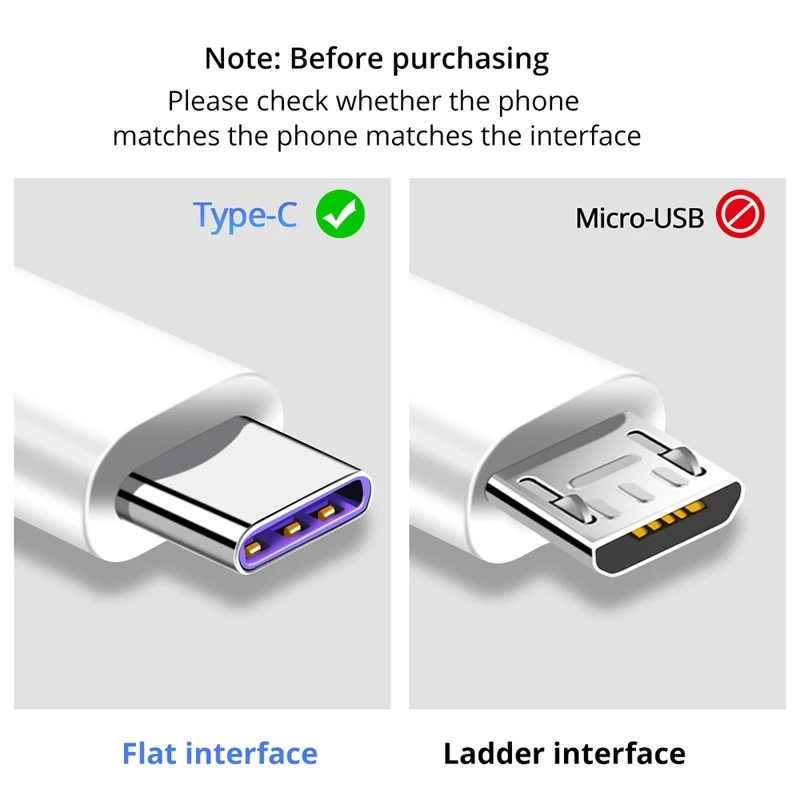 Note: Before purchasing
Please check whether the phone matches the phone matches the interface

Type-C

Flat interface

Micro-USB

Ladder interface