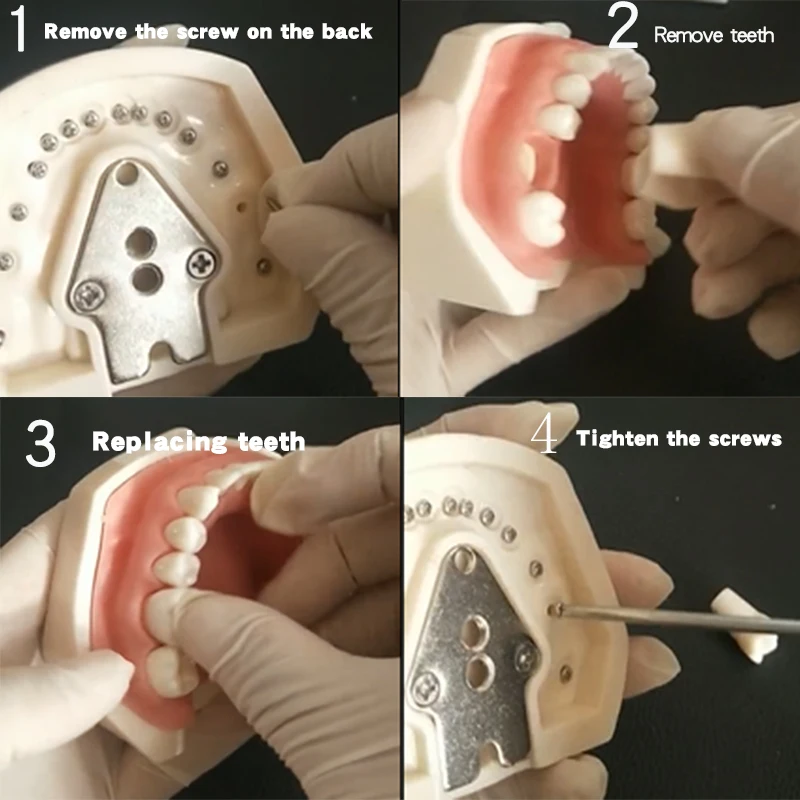 1 Remove the screw on the back

2 Remove teeth

3 Replacing teeth

4 Tighten the screws