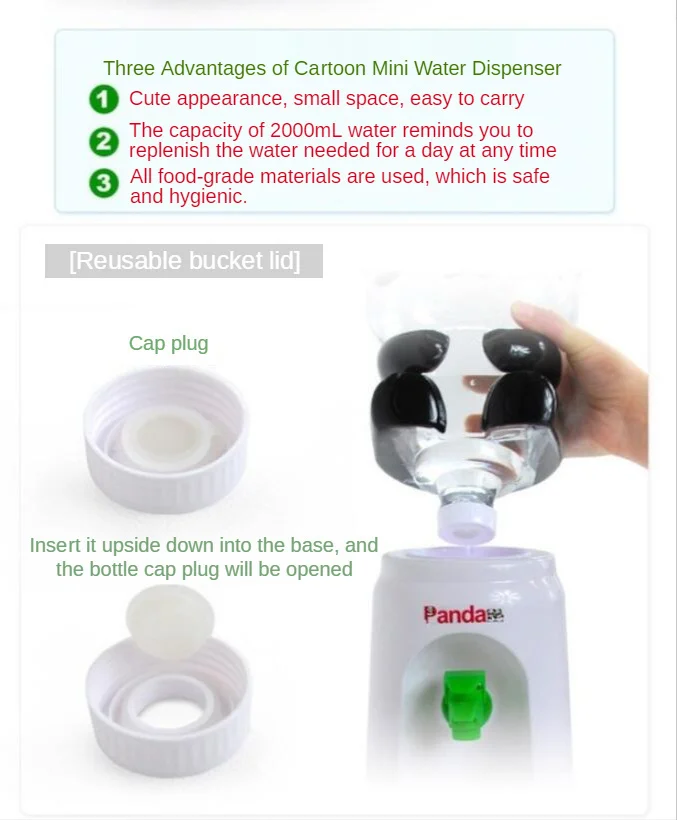 Three Advantages of Cartoon Mini Water Dispenser

1 Cute appearance, small space, easy to carry

2 The capacity of 2000mL water reminds you to replenish the water needed for a day at any time

3 All food-grade materials are used, which is safe and hygienic.

[Reusable bucket lid]

Cap plug

Insert it upside down into the base, and the bottle cap plug will be opened

Panda