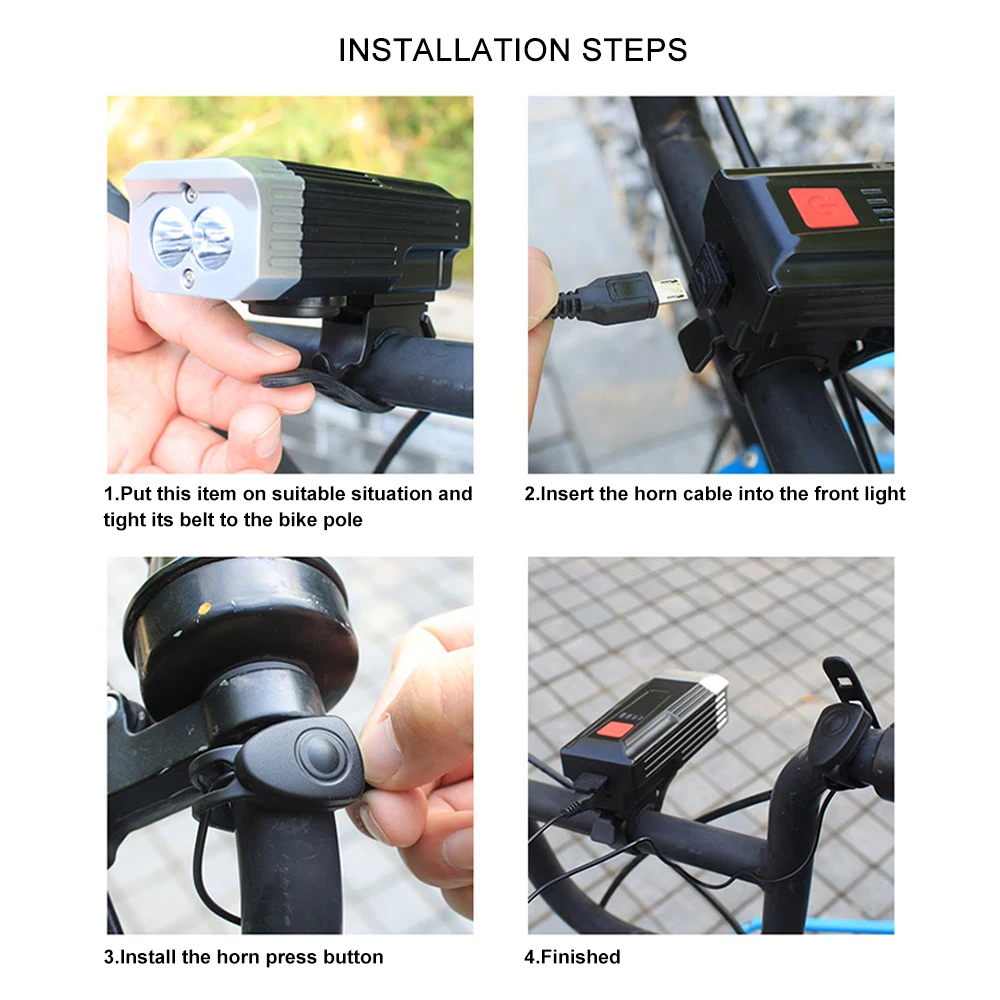 INSTALLATION STEPS

1.Put this item on suitable situation and tight its belt to the bike pole

2.Insert the horn cable into the front light

3.Install the horn press button

4.Finished