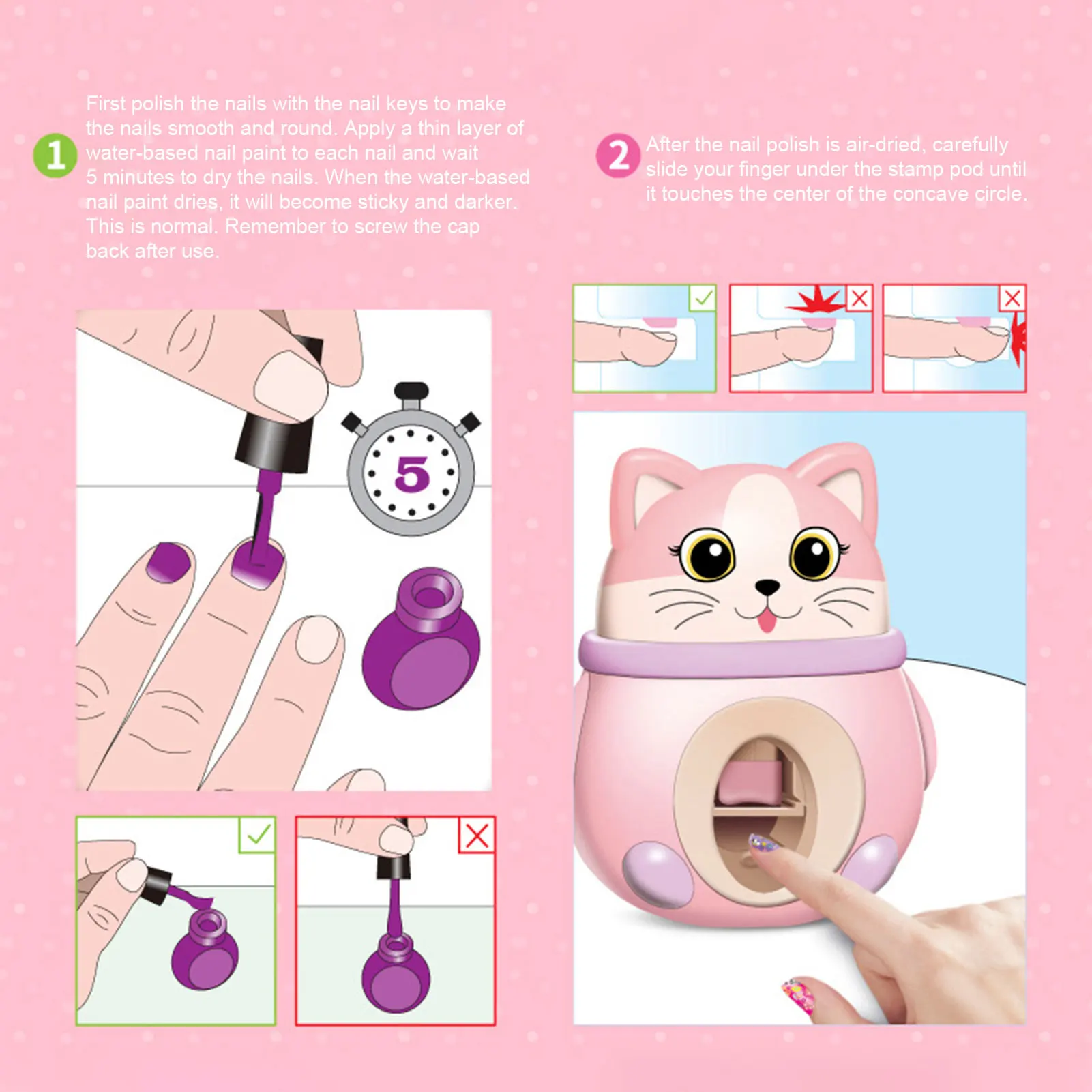 1 First polish the nails with the nail keys to make the nails smooth and round. Apply a thin layer of water-based nail paint to each nail and wait 5 minutes to dry the nails. When the water-based nail paint dries, it will become sticky and darker. This is normal. Remember to screw the cap back after use.

5

2 After the nail polish is air-dried, carefully slide your finger under the stamp pod until it touches the center of the concave circle.