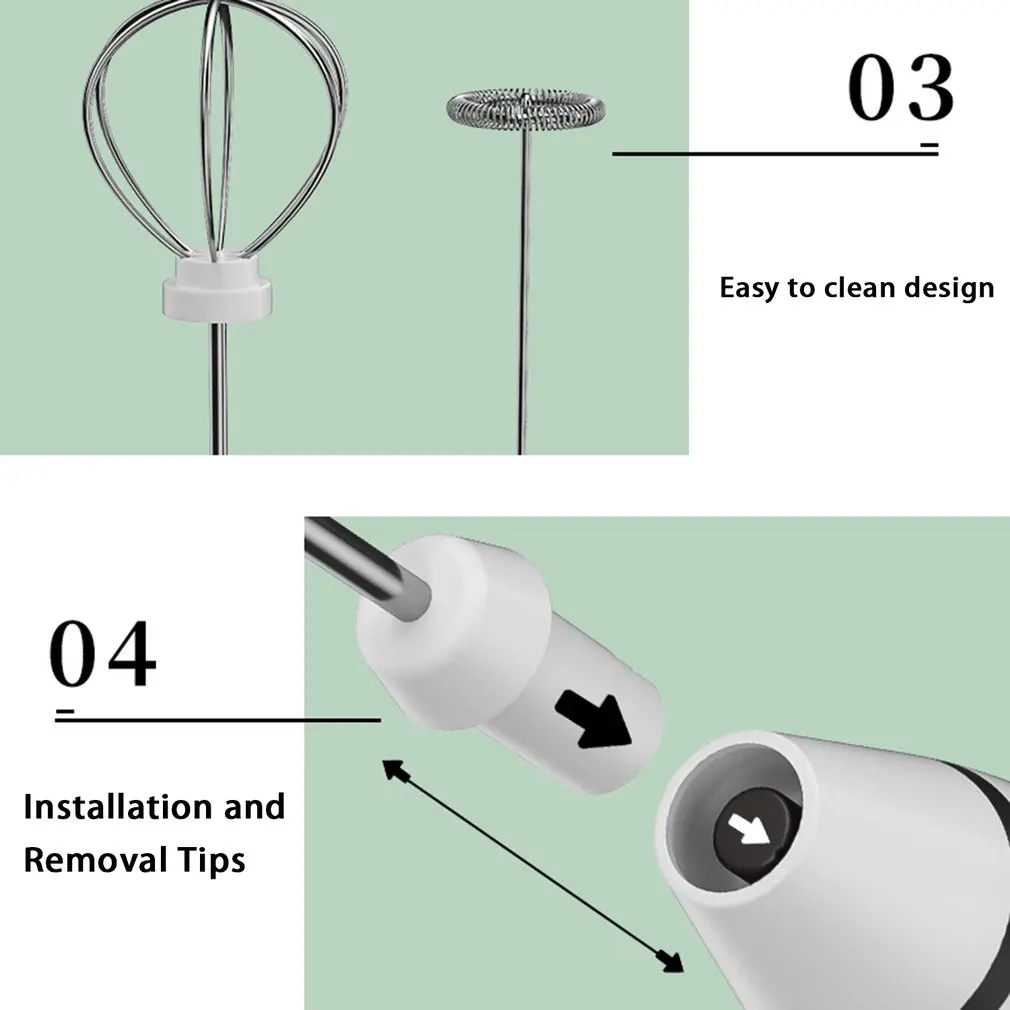 03

Easy to clean design

04

Installation and Removal Tips