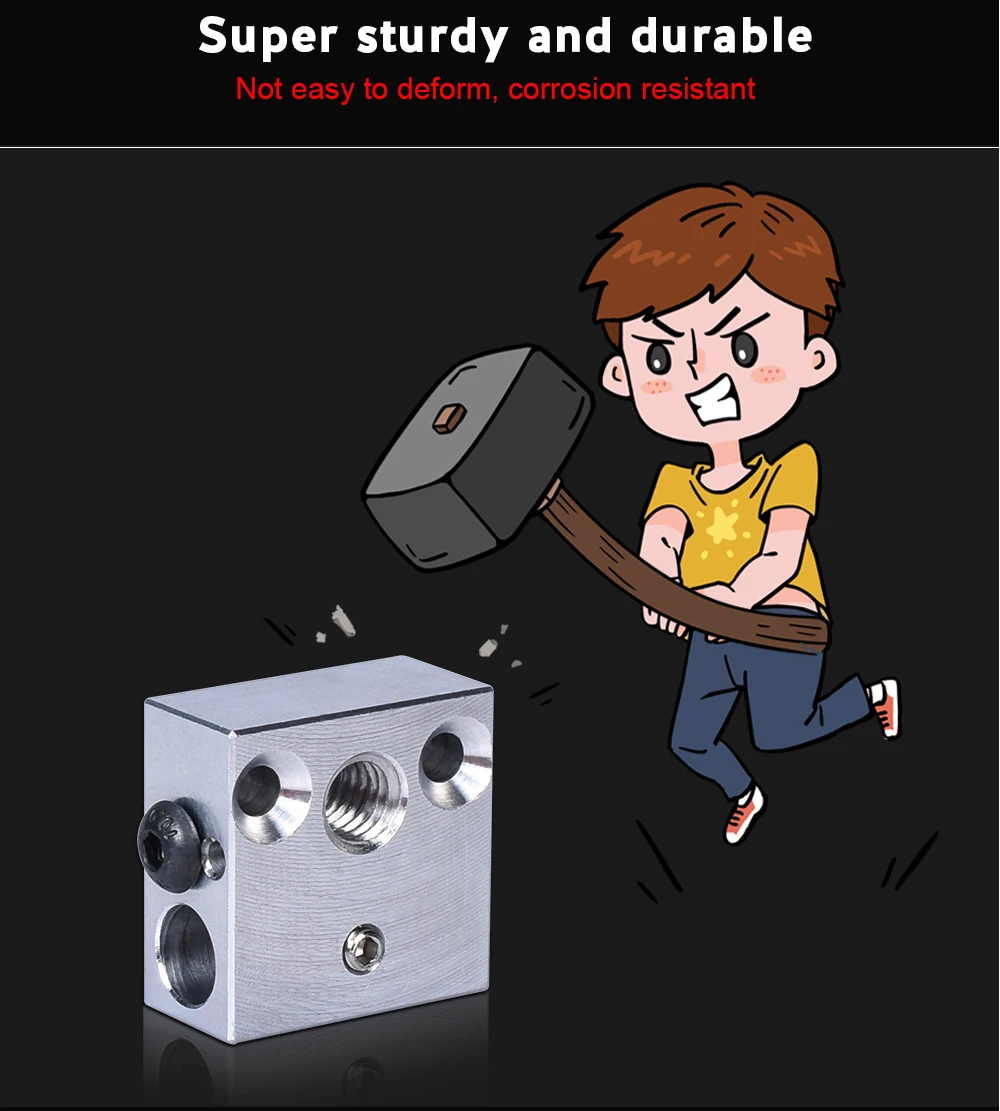 Super sturdy and durable
Not easy to deform, corrosion resistant