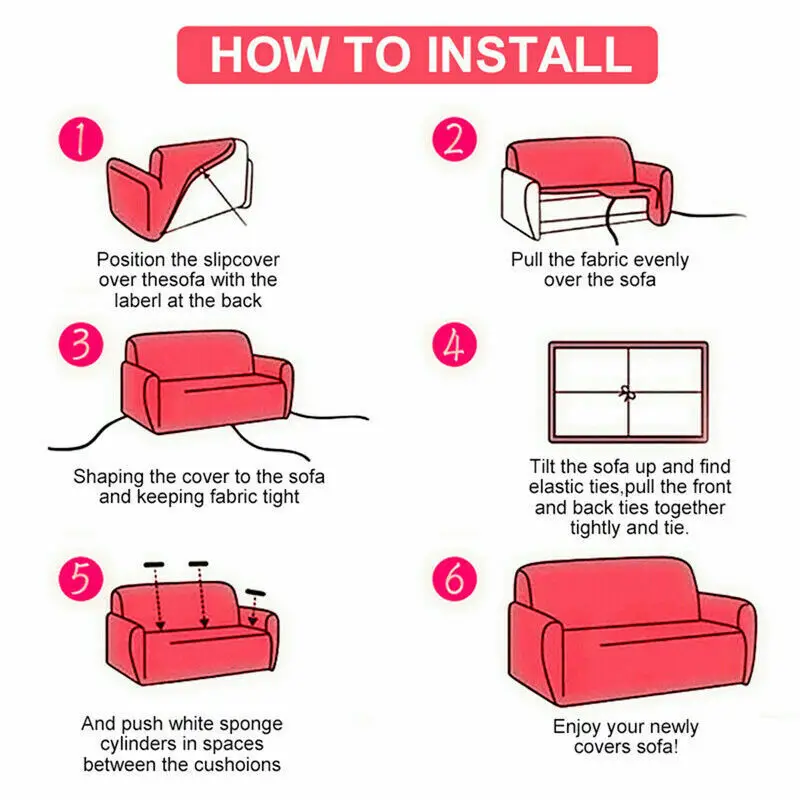 HOW TO INSTALL

1
Position the slipcover over thesofa with the laberl at the back

2
Pull the fabric evenly over the sofa

3
Shaping the cover to the sofa and keeping fabric tight

4
Tilt the sofa up and find elastic ties,pull the front and back ties together tightly and tie.

5
And push white sponge cylinders in spaces between the cushoions

6
Enjoy your newly covers sofa!