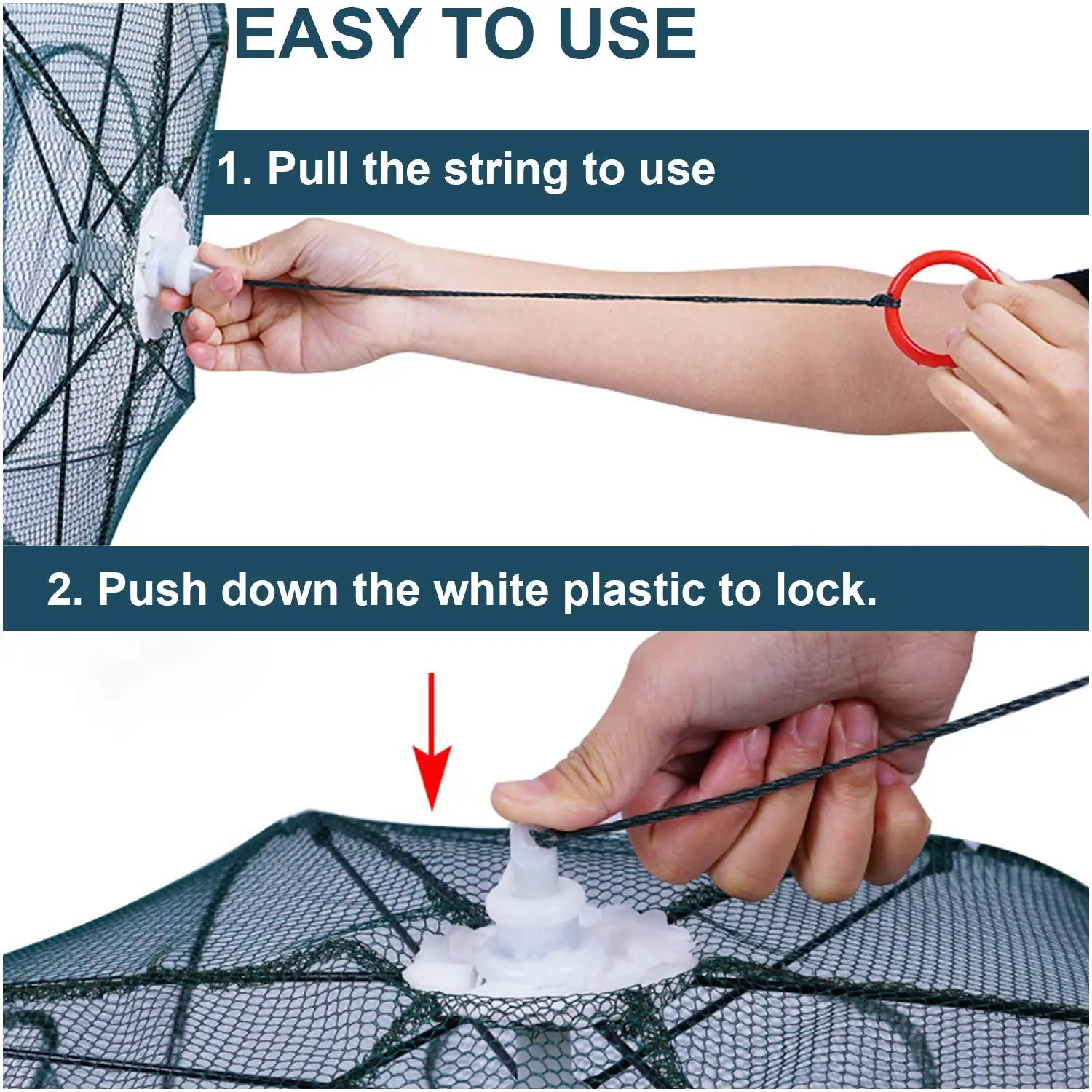 EASY TO USE

1. Pull the string to use

2. Push down the white plastic to lock.