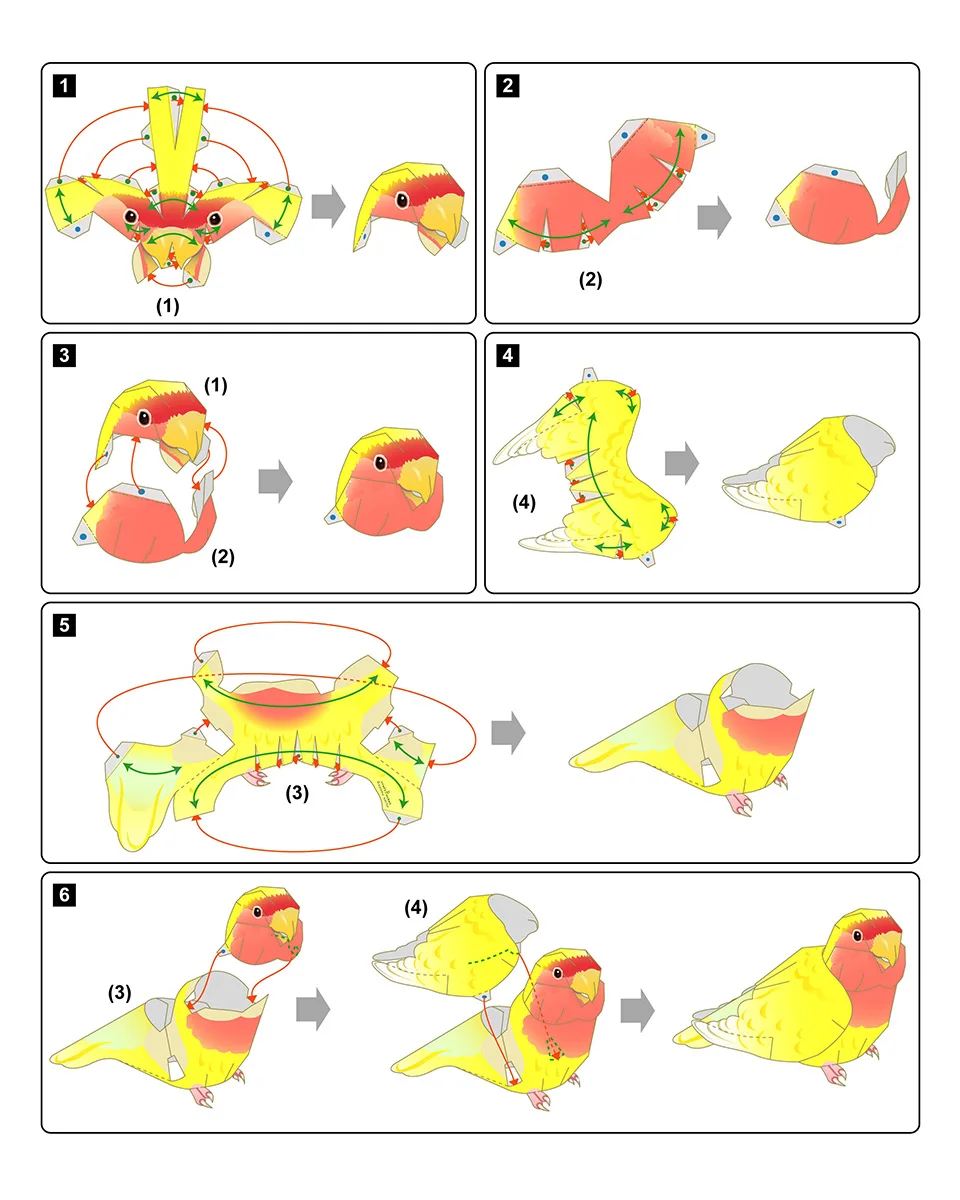 1

(1)

2

(2)

3

(1)

(2)

4

(4)

5

(3)

6

(3)

(4)