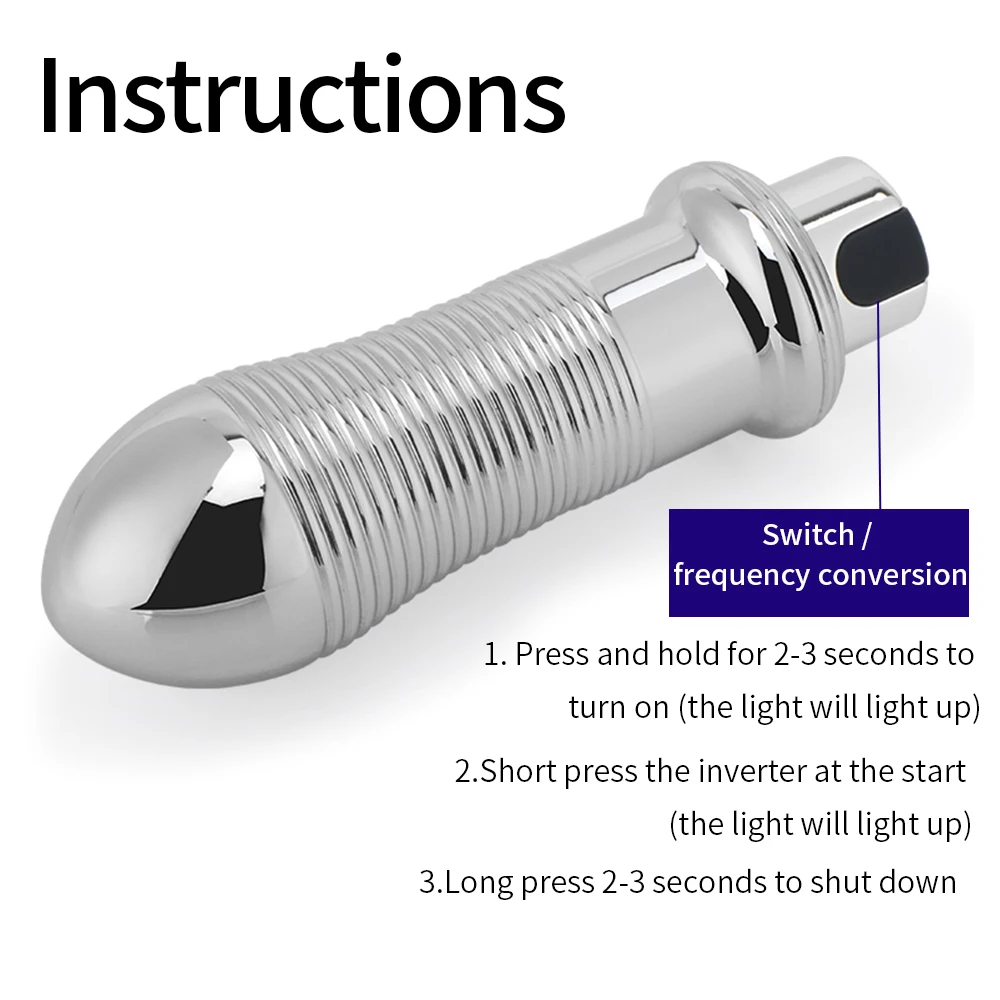 Instructions

Switch / frequency conversion

1. Press and hold for 2-3 seconds to turn on (the light will light up)

2.Short press the inverter at the start (the light will light up)

3.Long press 2-3 seconds to shut down