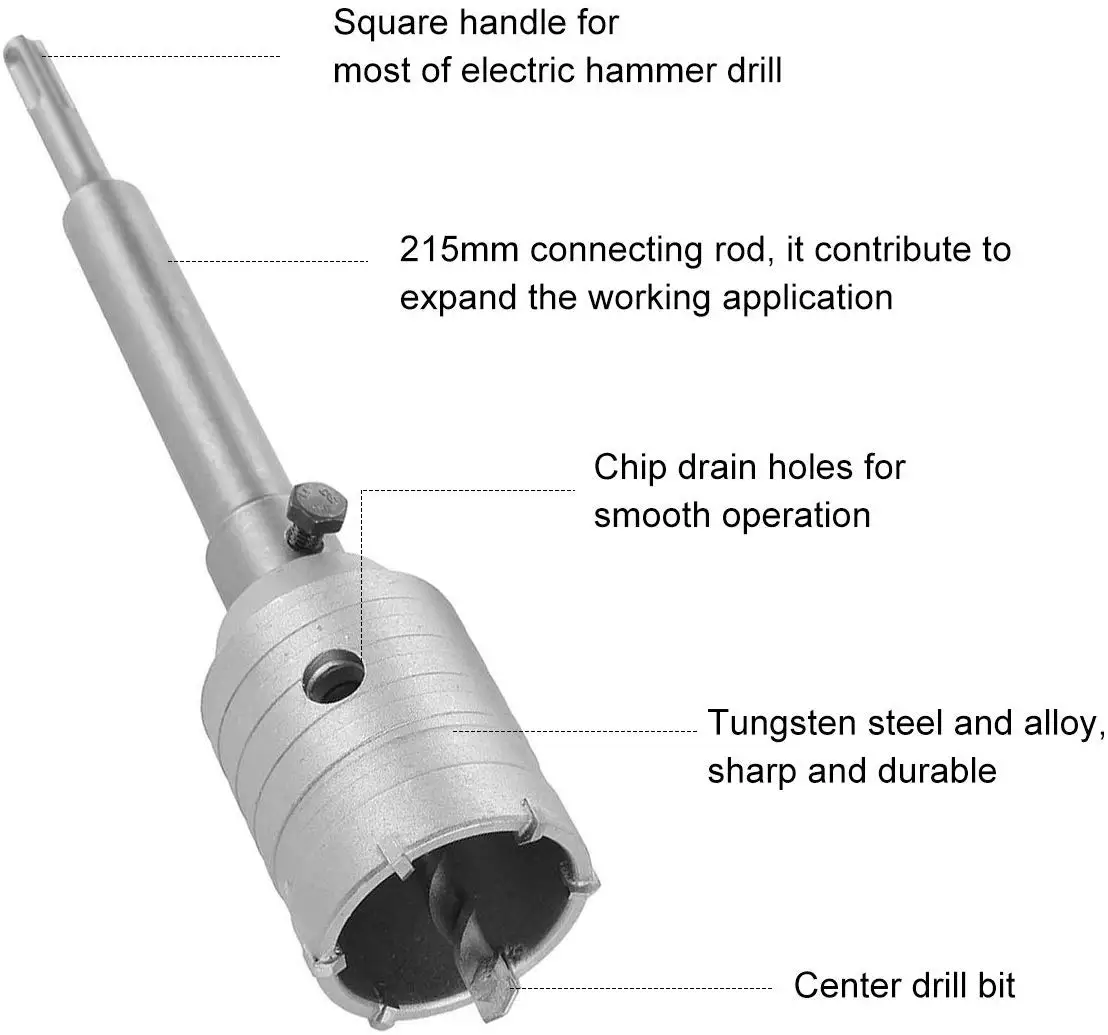 Square handle for most of electric hammer drill

215mm connecting rod, it contribute to expand the working application

Chip drain holes for smooth operation

Tungsten steel and alloy, sharp and durable

Center drill bit