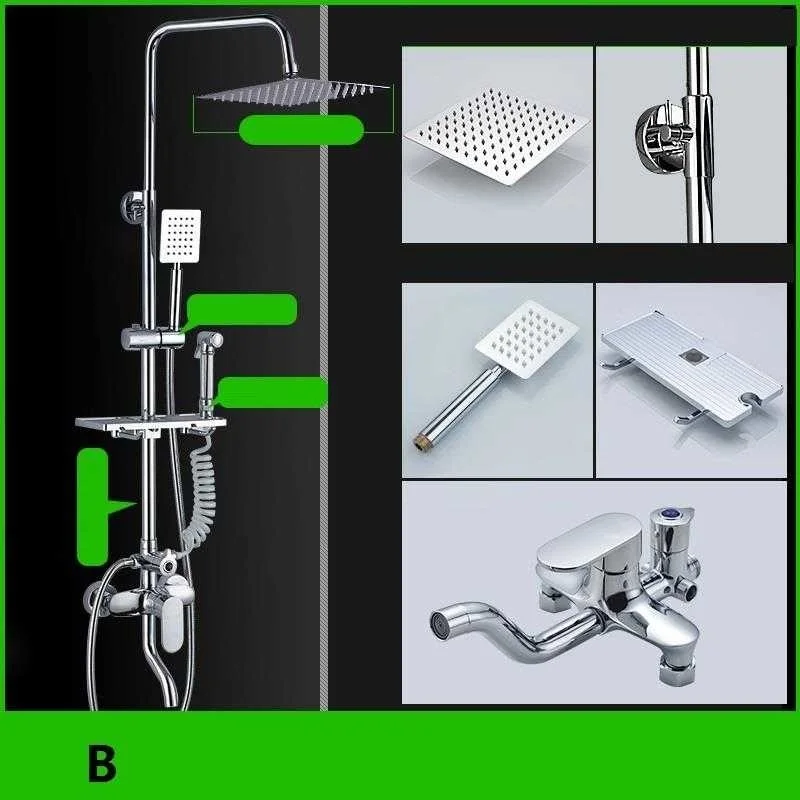 B