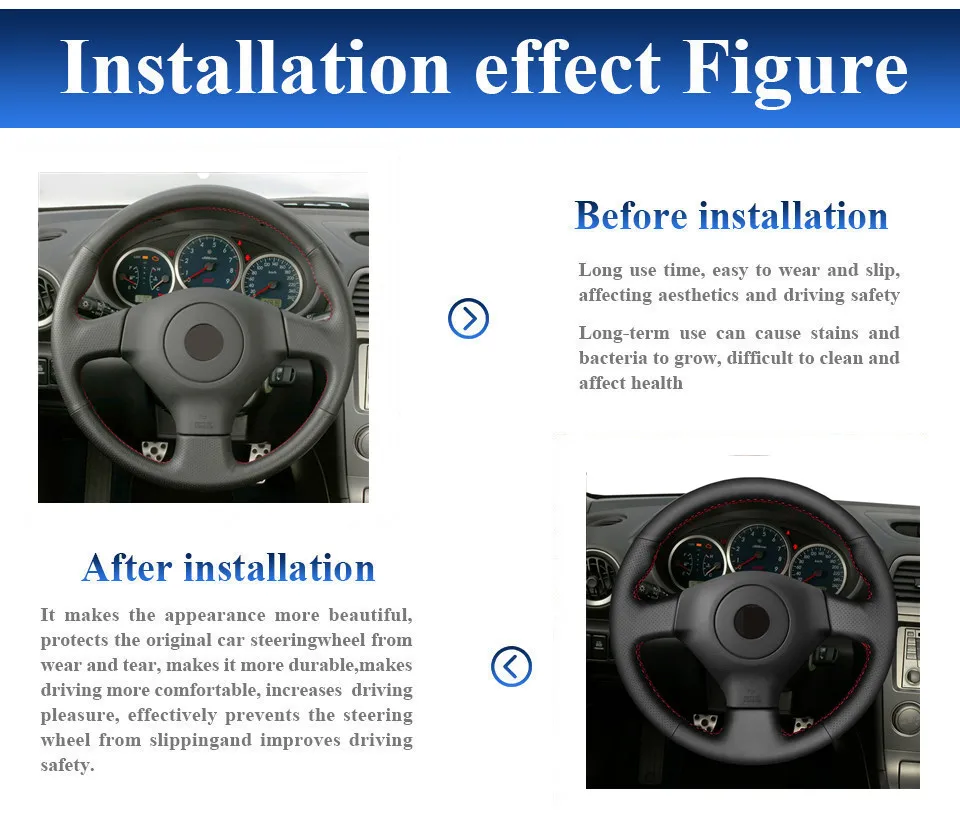 Installation effect Figure

Before installation

Long use time, easy to wear and slip, affecting aesthetics and driving safety

Long-term use can cause stains and bacteria to grow, difficult to clean and affect health

After installation

It makes the appearance more beautiful, protects the original car steeringwheel from wear and tear, makes it more durable,makes driving more comfortable, increases driving pleasure, effectively prevents the steering wheel from slippingand improves driving safety.