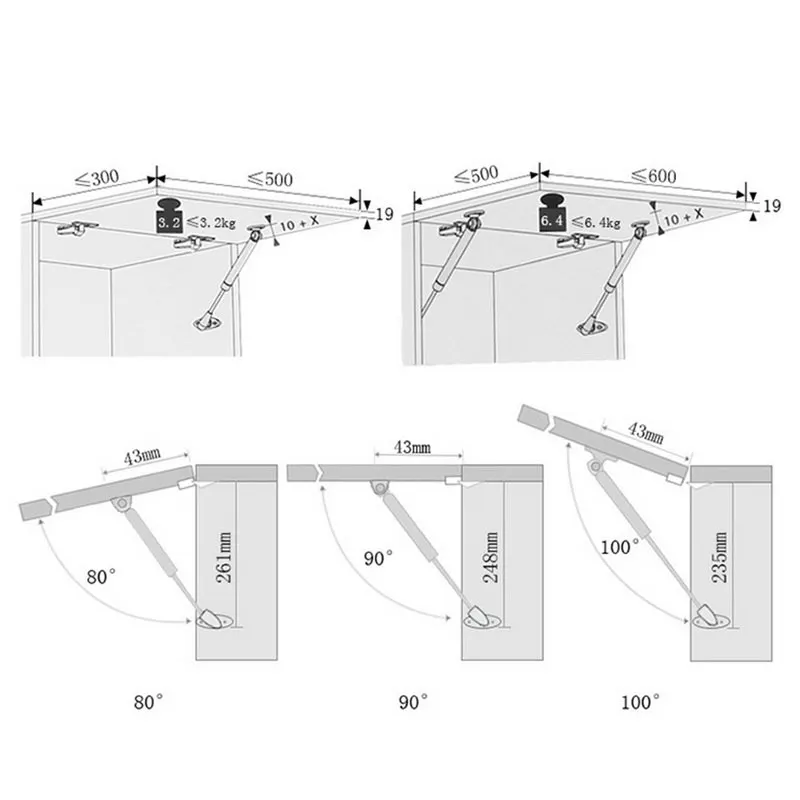 ≤300
≤500
19
3.2
≤3.2kg
10 + X

≤500
≤600
19
6.4
≤6.4kg
10 + X

43mm
261mm
80°

43mm
248mm
90°

43mm
235mm
100°

80°
90°
100°