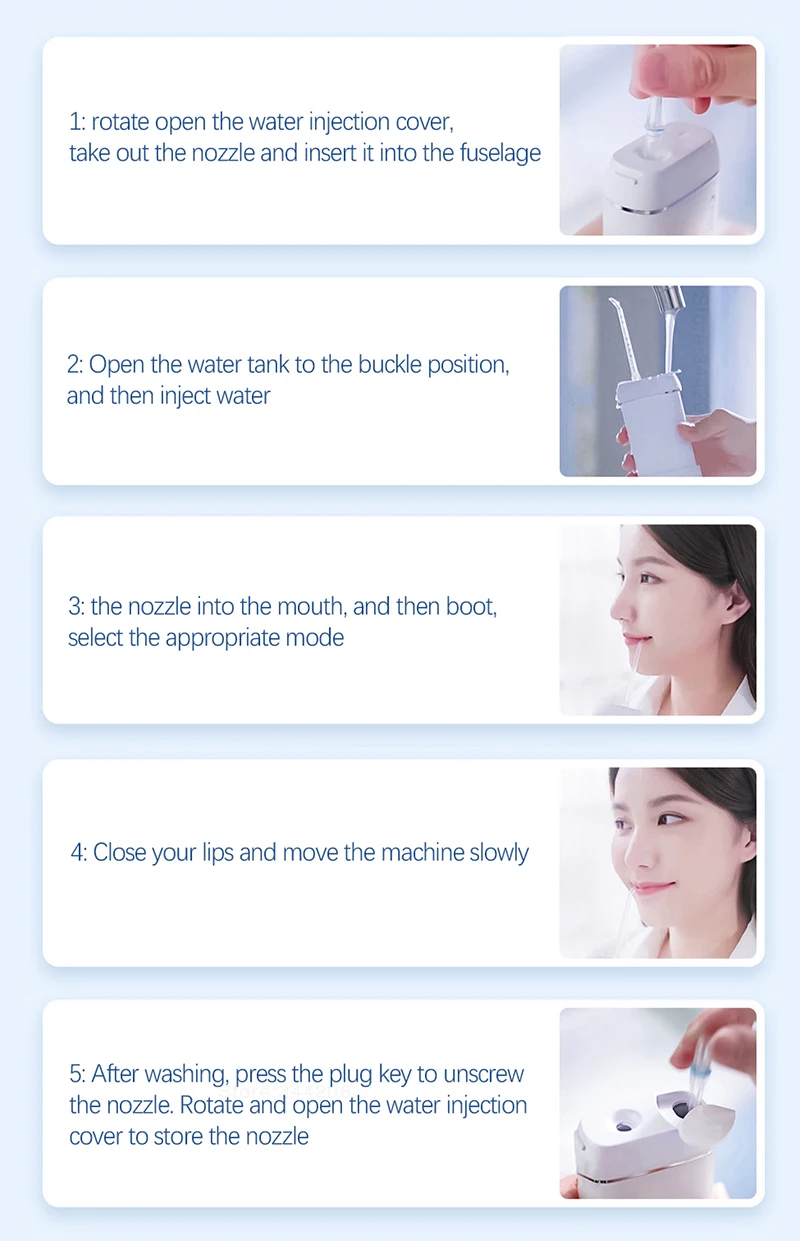 1: rotate open the water injection cover, take out the nozzle and insert it into the fuselage

2: Open the water tank to the buckle position, and then inject water

3: the nozzle into the mouth, and then boot, select the appropriate mode

4: Close your lips and move the machine slowly

5: After washing, press the plug key to unscrew the nozzle. Rotate and open the water injection cover to store the nozzle