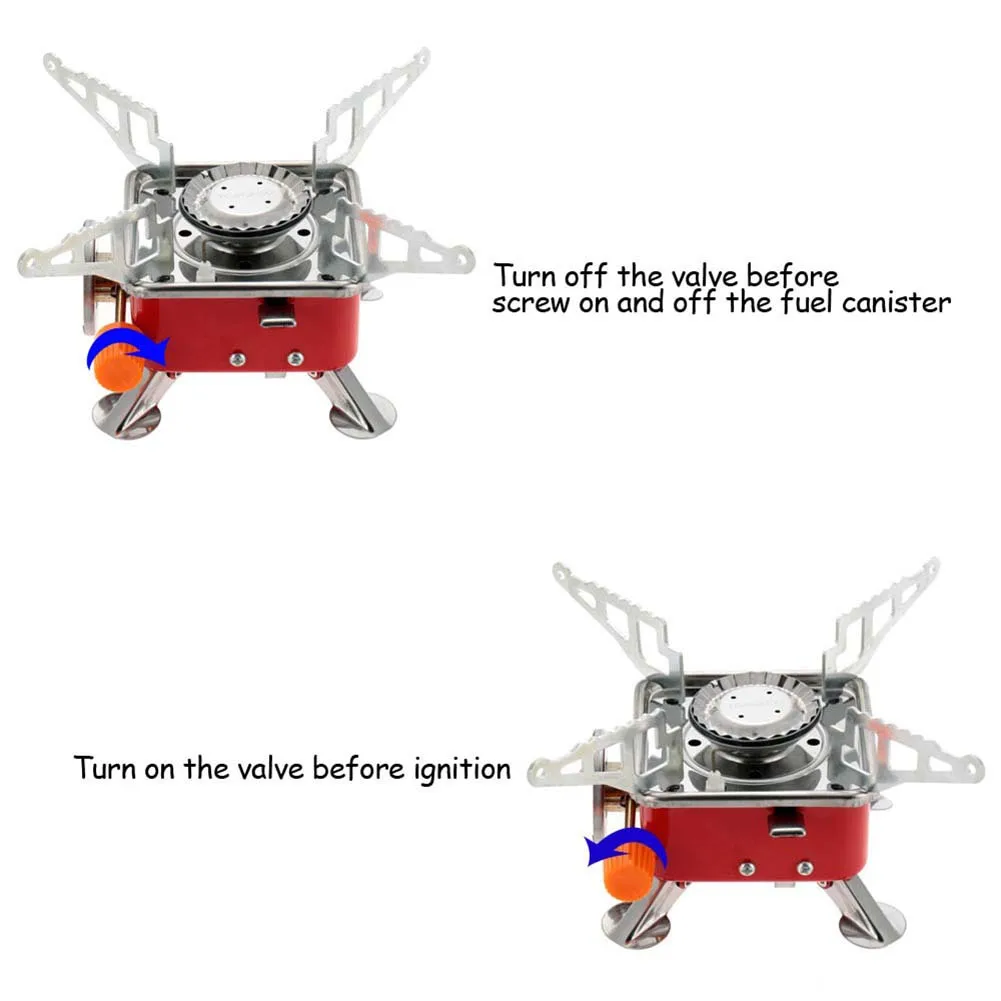 Turn off the valve before screw on and off the fuel canister

Turn on the valve before ignition