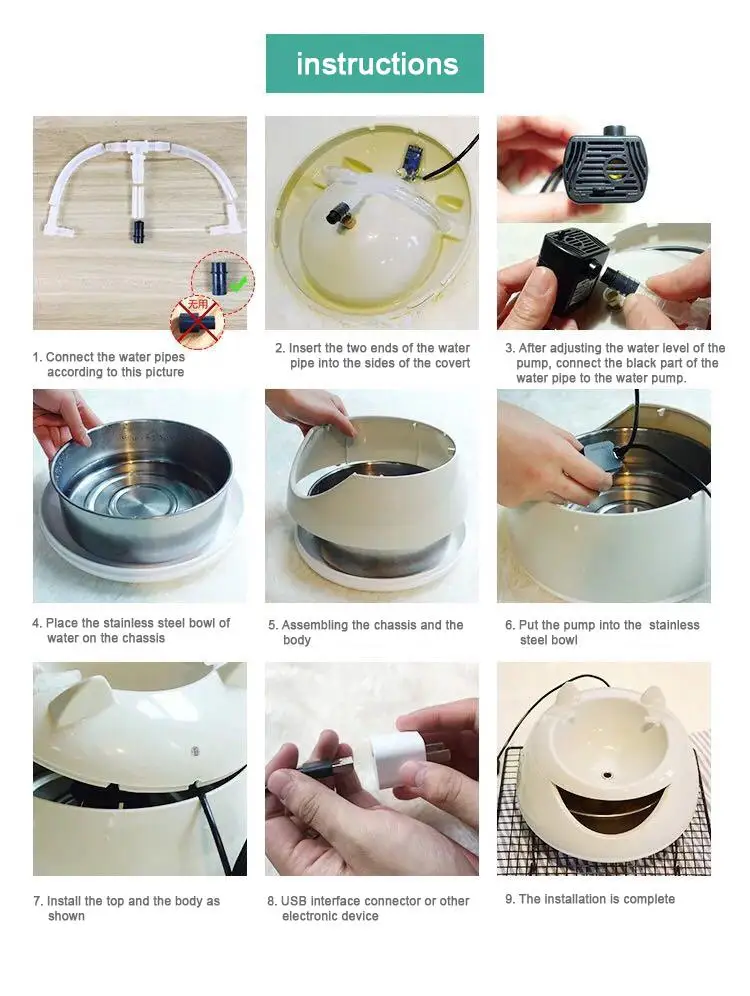 instructions

无用

1. Connect the water pipes according to this picture

2. Insert the two ends of the water pipe into the sides of the covert

3. After adjusting the water level of the pump, connect the black part of the water pipe to the water pump.

4. Place the stainless steel bowl of water on the chassis

5. Assembling the chassis and the body

6. Put the pump into the stainless steel bowl

7. Install the top and the body as shown

8. USB interface connector or other electronic device

9. The installation is complete