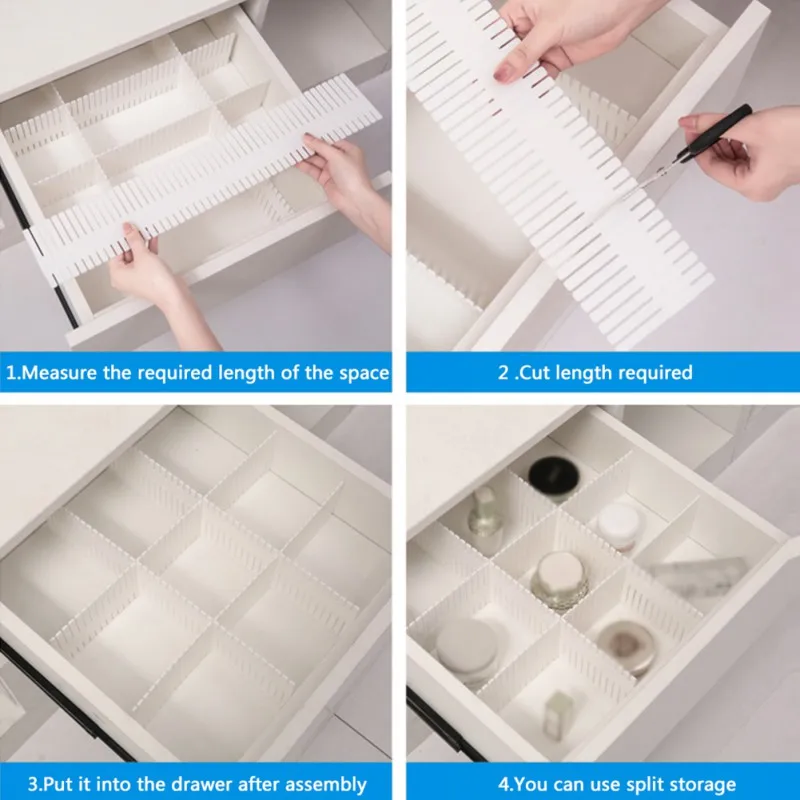 1.Measure the required length of the space

2 .Cut length required

3.Put it into the drawer after assembly

4.You can use split storage