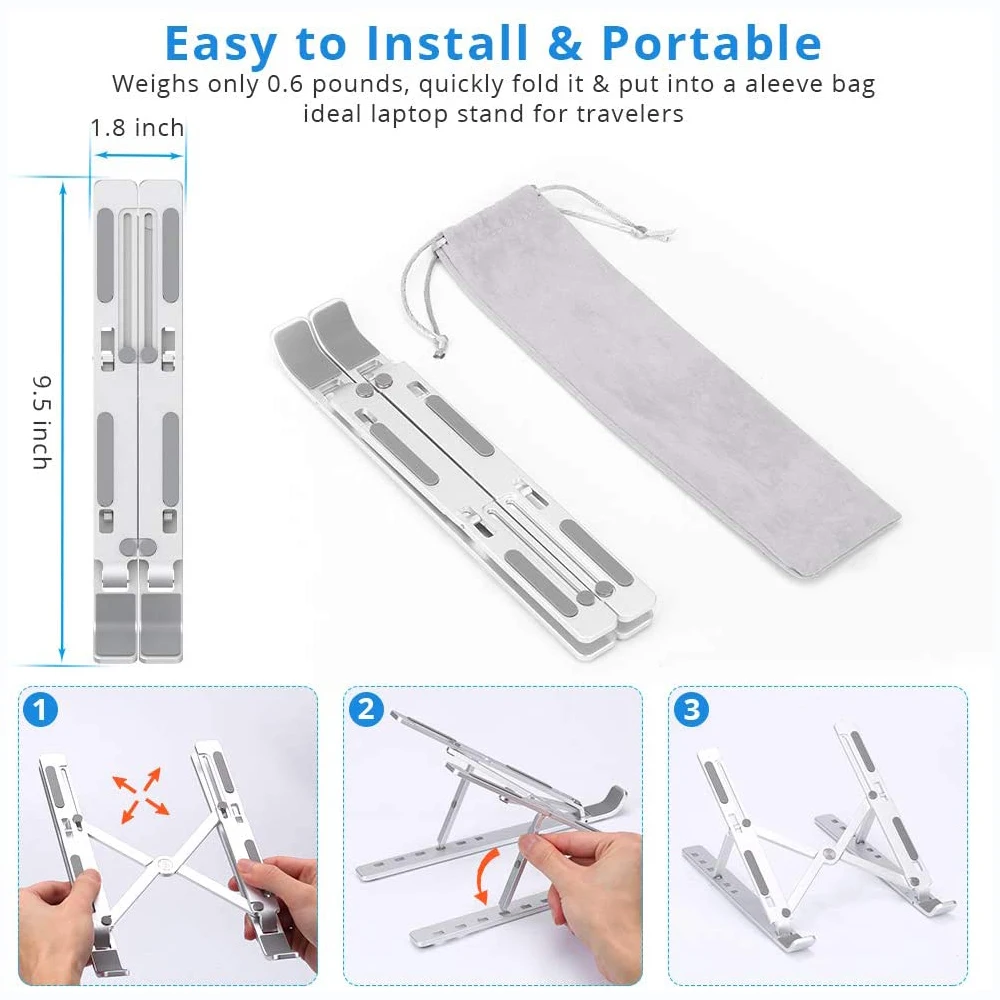 Easy to Install & Portable
Weighs only 0.6 pounds, quickly fold it & put into a aleeve bag ideal laptop stand for travelers

1.8 inch

9.5 inch

1

2

3