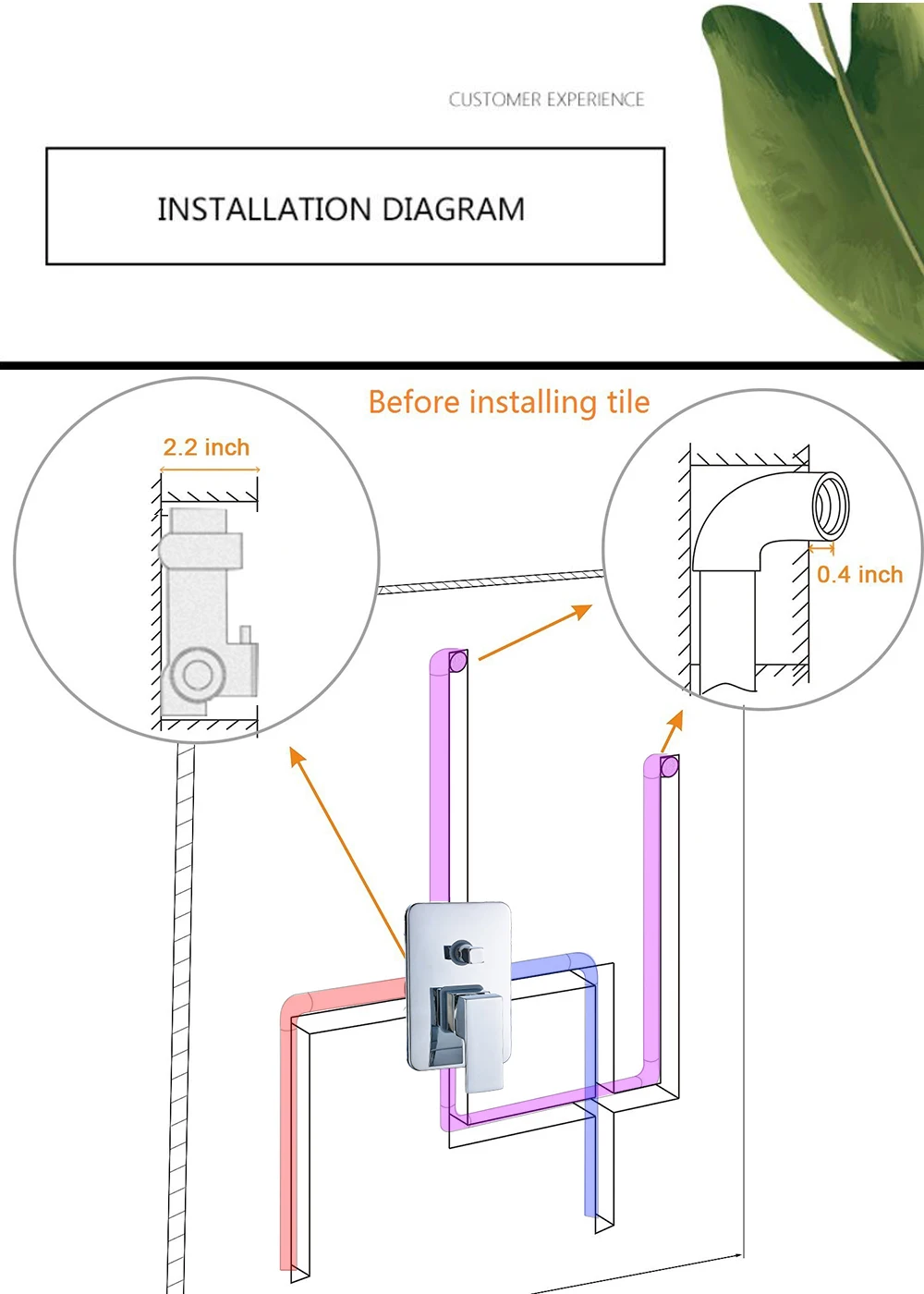 CUSTOMER EXPERIENCE

INSTALLATION DIAGRAM

Before installing tile

2.2 inch

0.4 inch