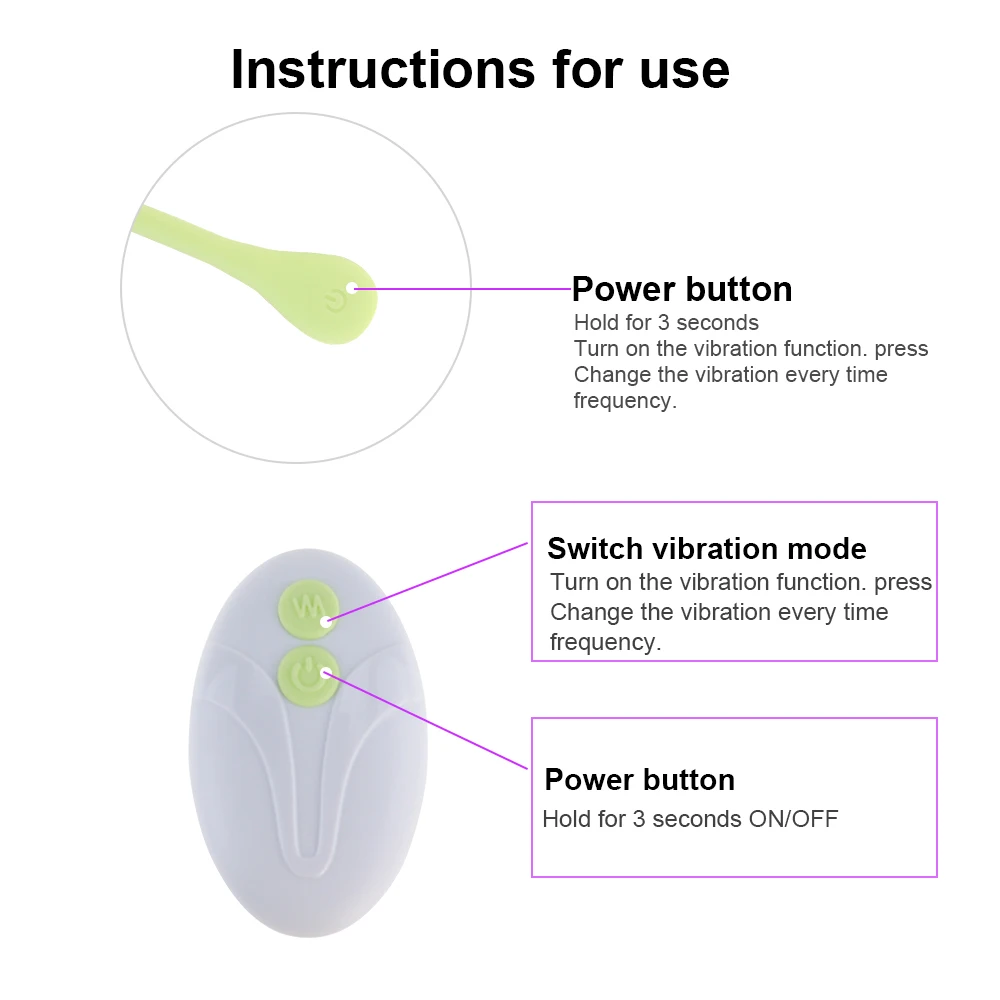 Instructions for use

Power button
Hold for 3 seconds
Turn on the vibration function. press
Change the vibration every time
frequency.

Switch vibration mode
Turn on the vibration function. press
Change the vibration every time
frequency.

Power button
Hold for 3 seconds ON/OFF