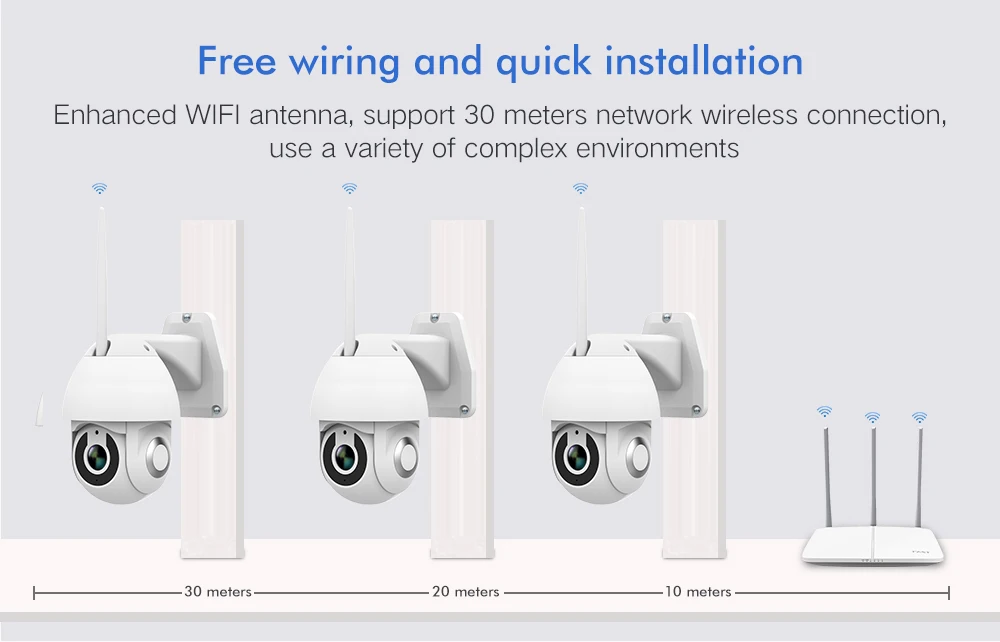 Free wiring and quick installation

Enhanced WIFI antenna, support 30 meters network wireless connection, use a variety of complex environments

30 meters

20 meters

10 meters