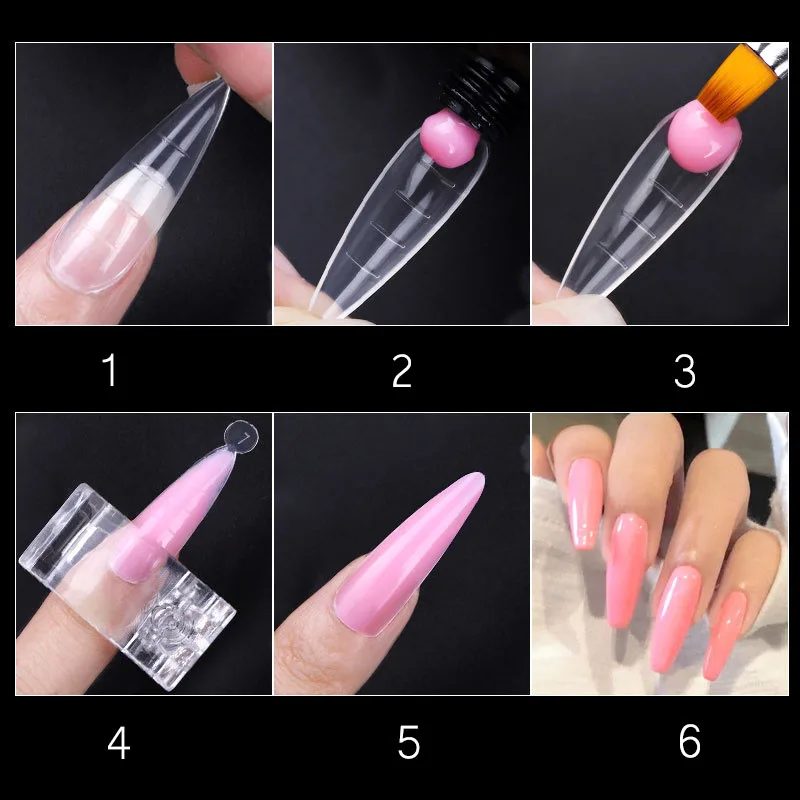 1

2

3

7

4

5

6