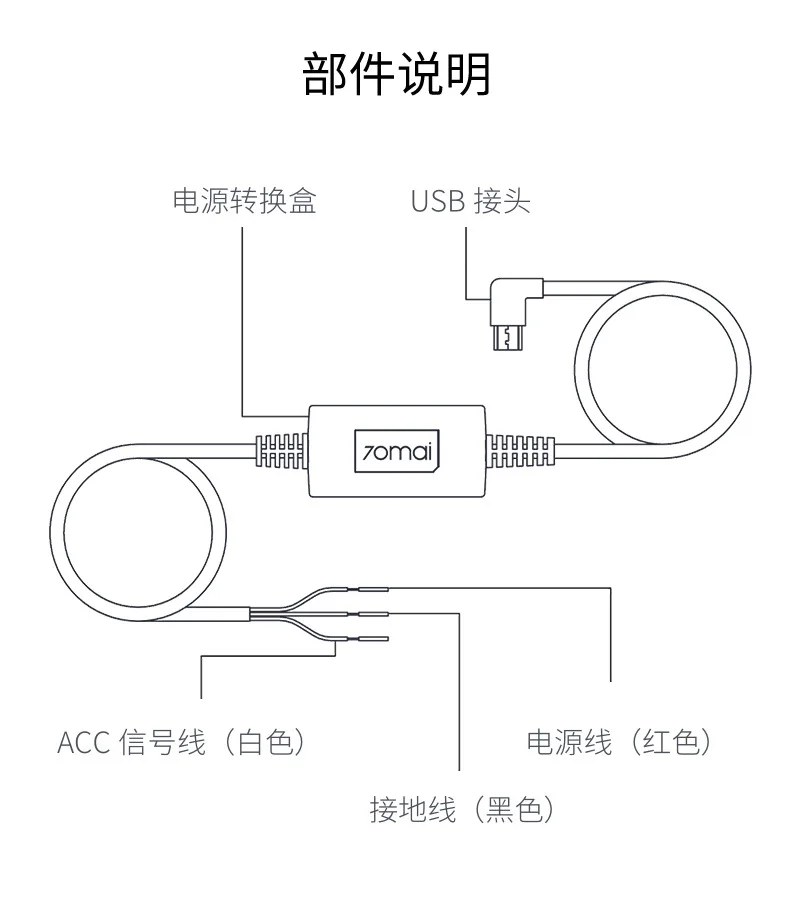 部件说明

电源转换盒

USB 接头

70mai

ACC 信号线（白色）

电源线（红色）

接地线（黑色）