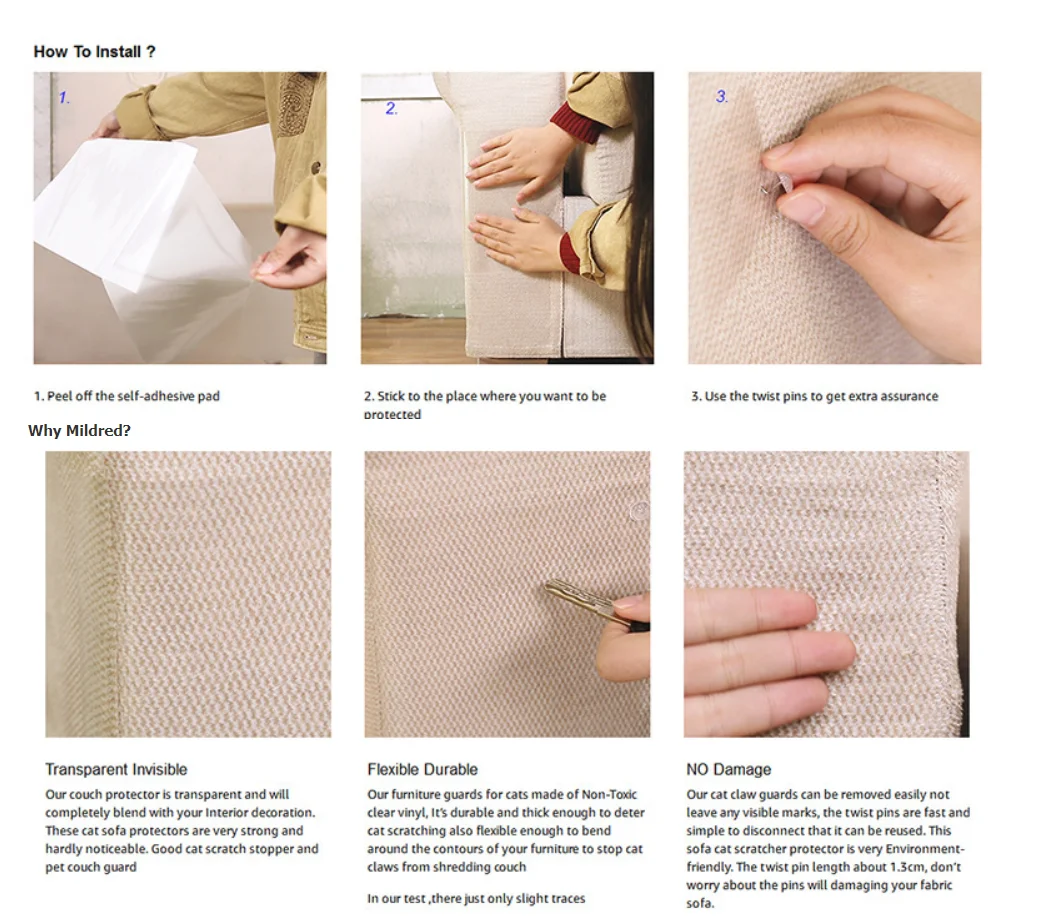 How To Install ?

1.

2.

3.

1. Peel off the self-adhesive pad

2. Stick to the place where you want to be protected

3. Use the twist pins to get extra assurance

Why Mildred?

Transparent Invisible

Our couch protector is transparent and will completely blend with your Interior decoration. These cat sofa protectors are very strong and hardly noticeable. Good cat scratch stopper and pet couch guard

Flexible Durable

Our furniture guards for cats made of Non-Toxic clear vinyl, It's durable and thick enough to deter cat scratching also flexible enough to bend around the contours of your furniture to stop cat claws from shredding couch

In our test ,there just only slight traces

NO Damage

Our cat claw guards can be removed easily not leave any visible marks, the twist pins are fast and simple to disconnect that it can be reused. This sofa cat scratcher protector is very Environment-friendly. The twist pin length about 1.3cm, don't worry about the pins will damaging your fabric sofa.