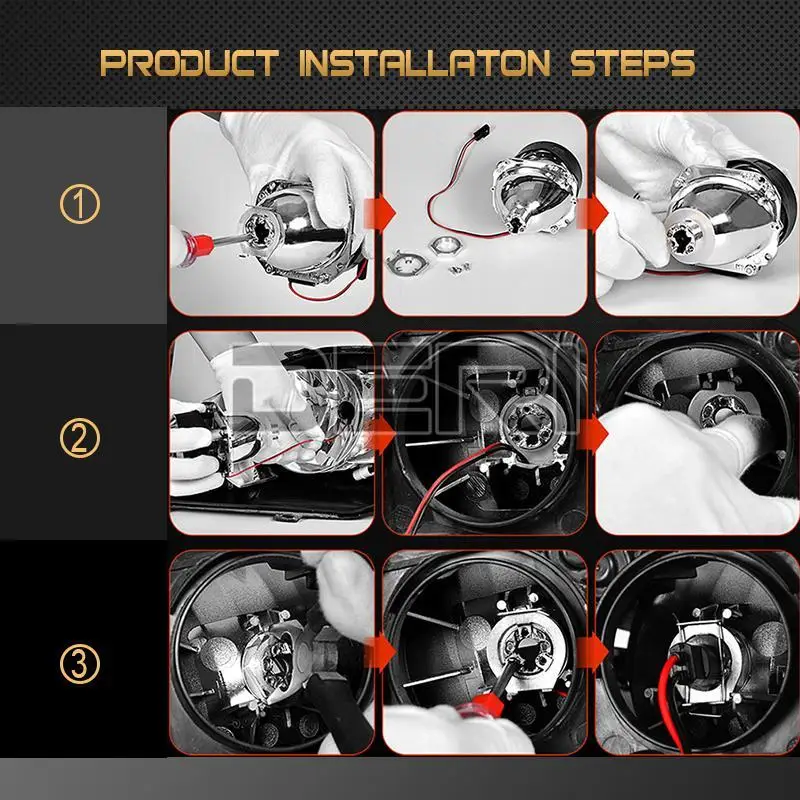 PRODUCT INSTALLATON STEPS

①

②

③