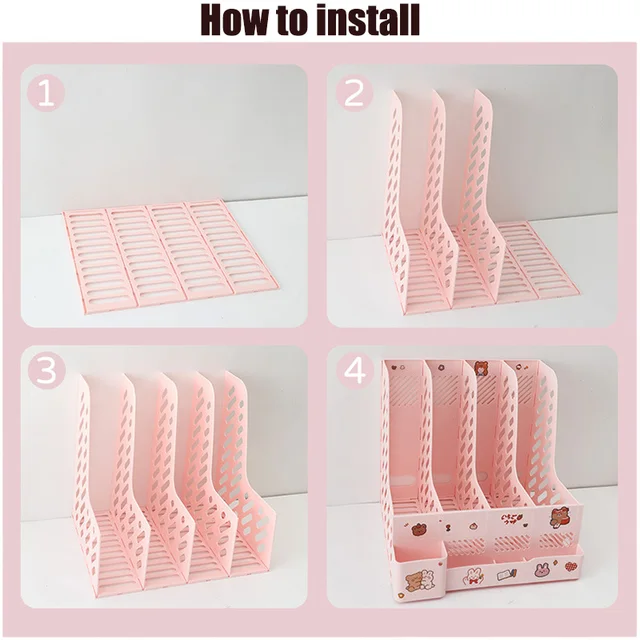 How to install

1

2

3

4