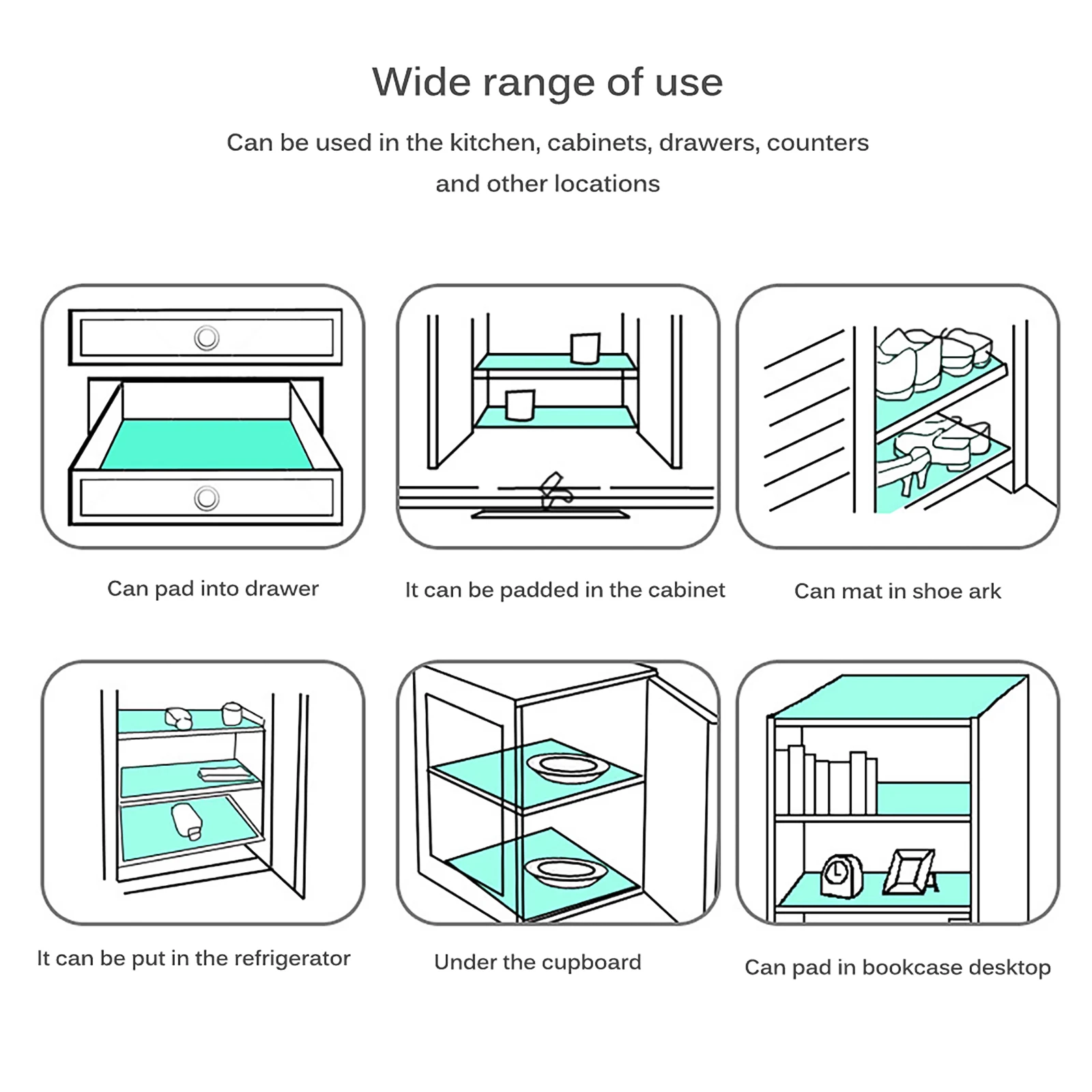 Wide range of use

Can be used in the kitchen, cabinets, drawers, counters and other locations

Can pad into drawer

It can be padded in the cabinet

Can mat in shoe ark

It can be put in the refrigerator

Under the cupboard

Can pad in bookcase desktop