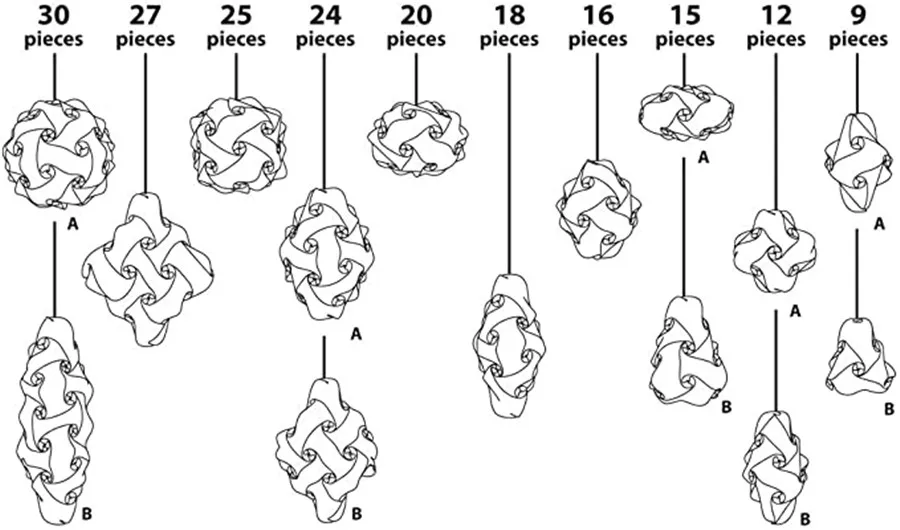 30 pieces
A
B

27 pieces

25 pieces

24 pieces
A
B

20 pieces

18 pieces

16 pieces

15 pieces
A
B

12 pieces
A
B

9 pieces
A
B