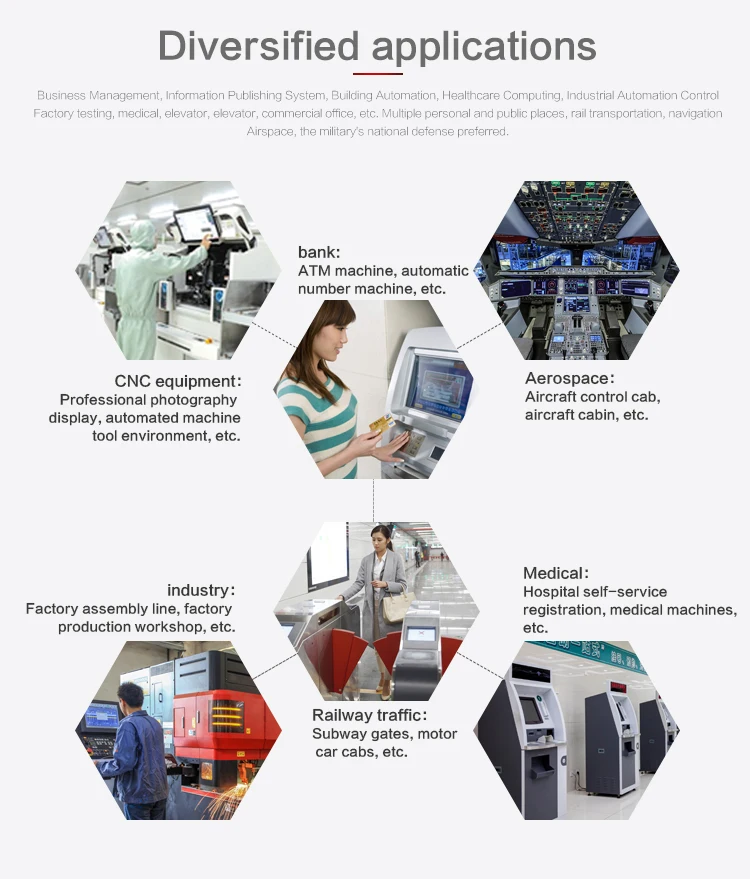 Diversified applications

Business Management, Information Publishing System, Building Automation, Healthcare Computing, Industrial Automation Control Factory testing, medical, elevator, elevator, commercial office, etc. Multiple personal and public places, rail transportation, navigation Airspace, the military's national defense preferred.

bank:
ATM machine, automatic number machine, etc.

CNC equipment:
Professional photography display, automated machine tool environment, etc.

Aerospace:
Aircraft control cab, aircraft cabin, etc.

industry:
Factory assembly line, factory production workshop, etc.

Medical:
Hospital self-service registration, medical machines, etc.

Railway traffic:
Subway gates, motor car cabs, etc.