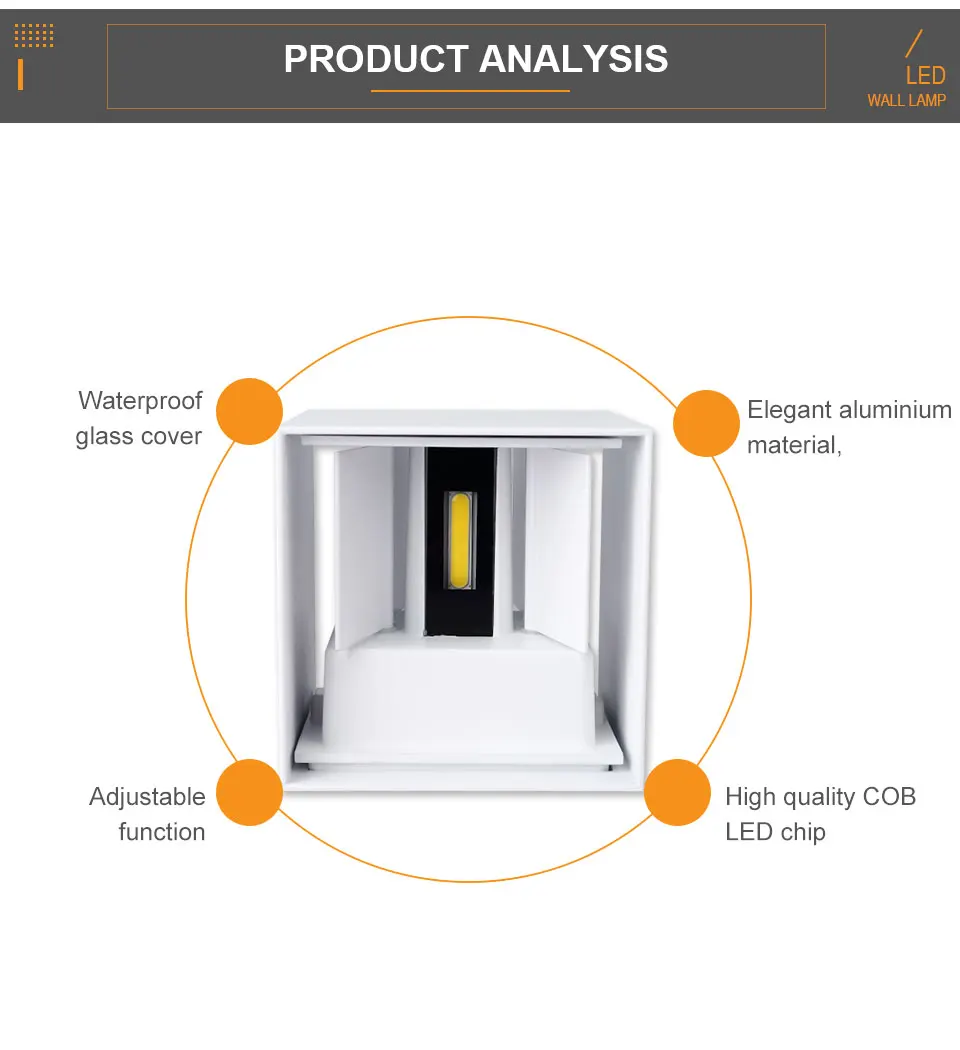 PRODUCT ANALYSIS

LED
WALL LAMP

Waterproof glass cover

Elegant aluminium material,

Adjustable function

High quality COB LED chip