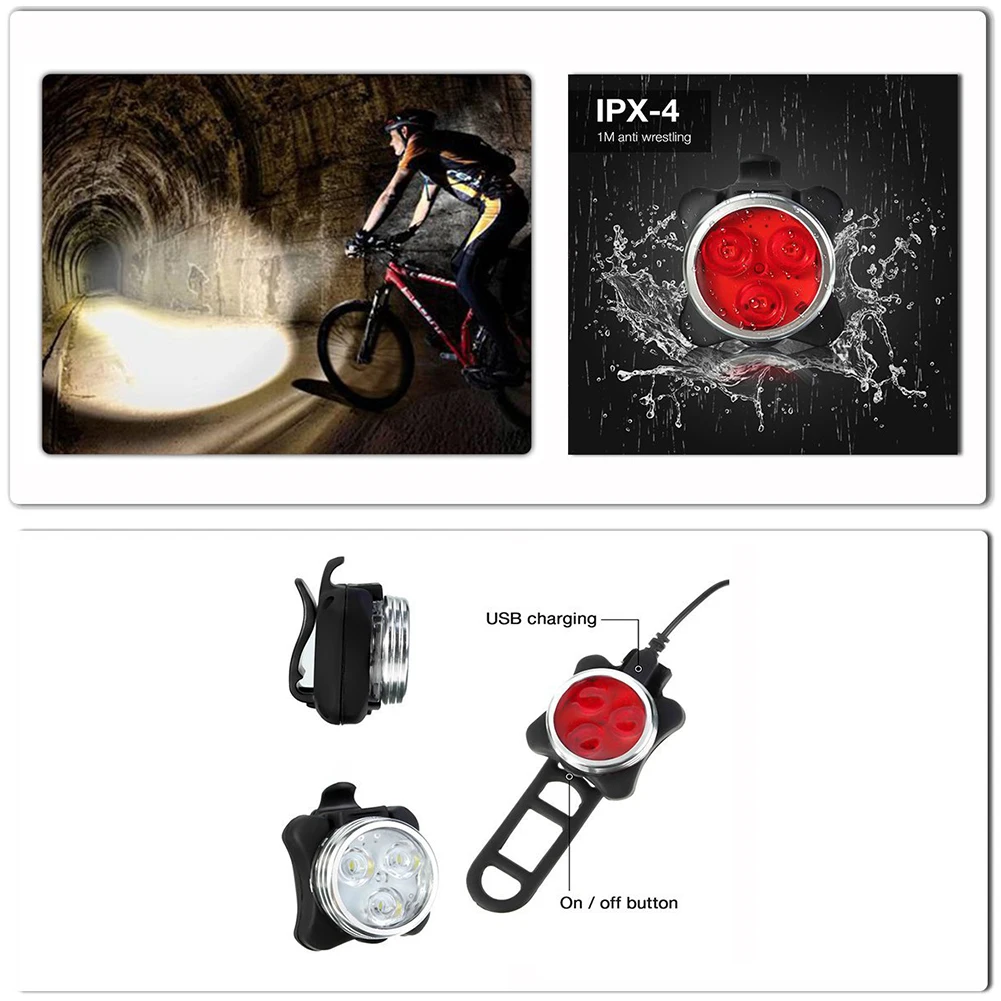 IPX-4
1M anti wrestling

USB charging

On / off button