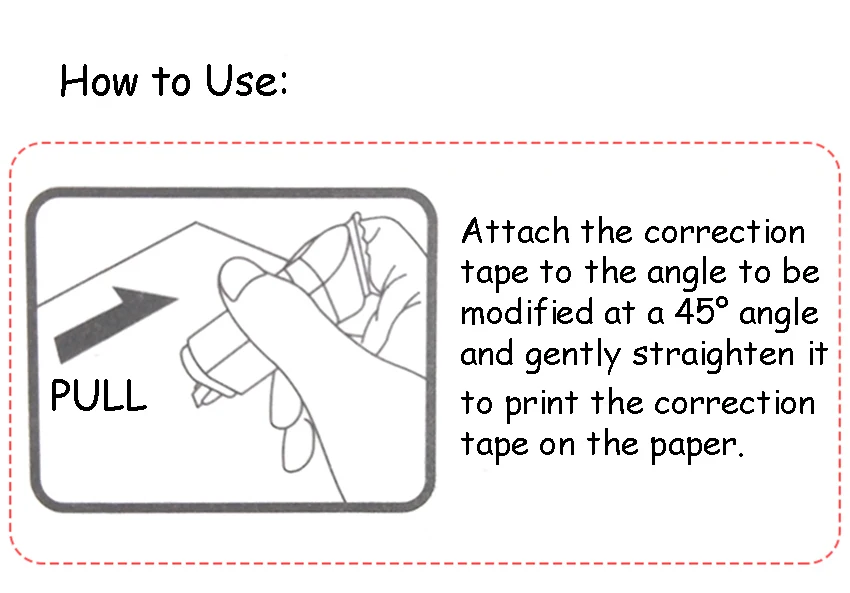 How to Use:

PULL

Attach the correction tape to the angle to be modified at a 45° angle and gently straighten it to print the correction tape on the paper.