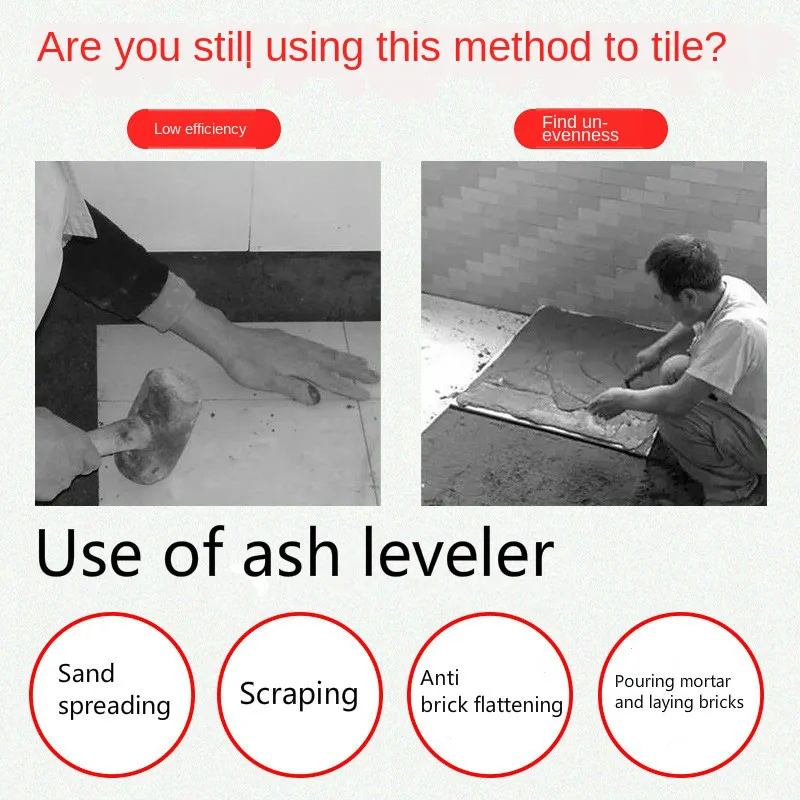 Are you still using this method to tile?

Low efficiency

Find un-evenness

Use of ash leveler

Sand spreading

Scraping

Anti brick flattening

Pouring mortar and laying bricks