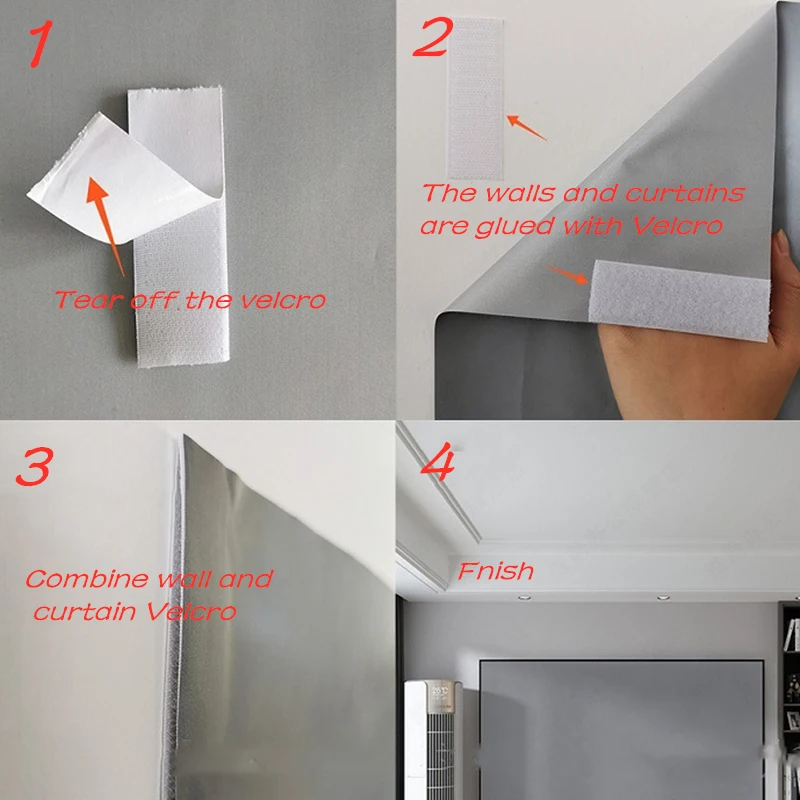 1

Tear off the velcro

2

The walls and curtains are glued with Velcro

3

Combine wall and curtain Velcro

4

Fnish