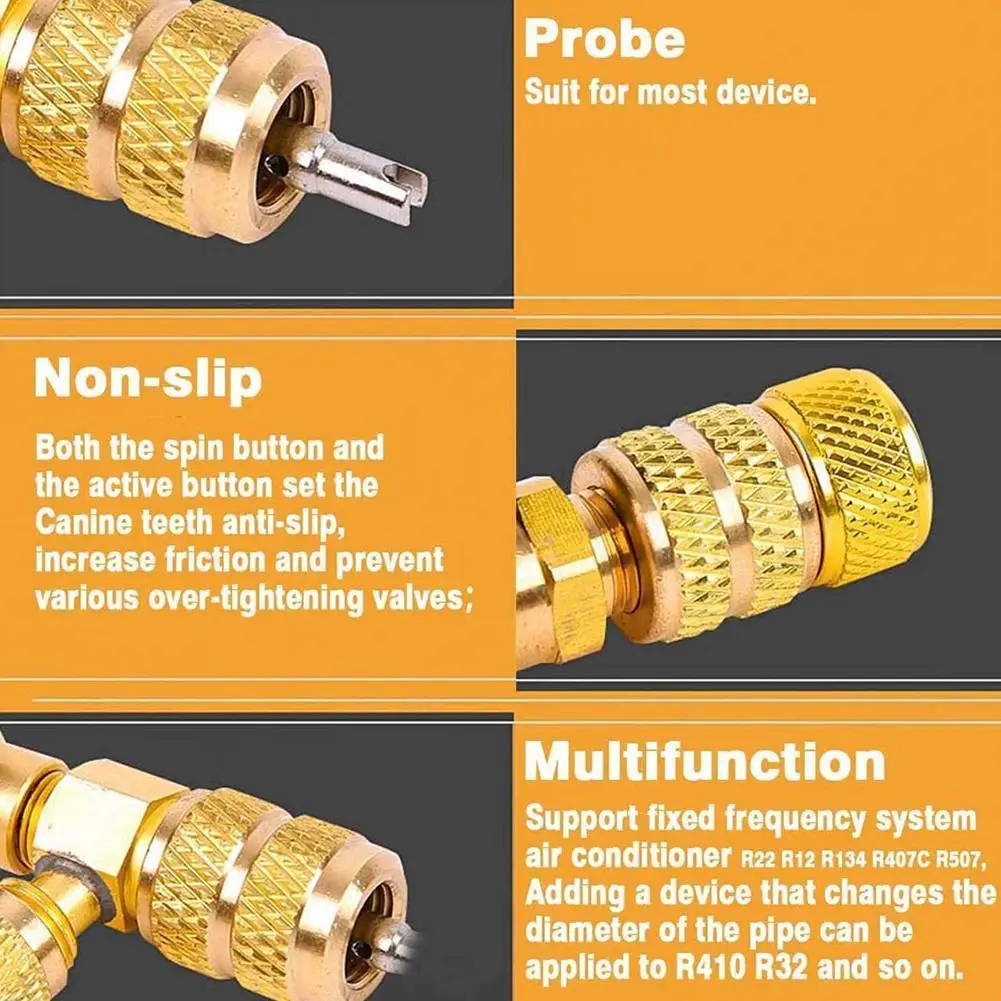 Probe
Suit for most device.

Non-slip
Both the spin button and the active button set the Canine teeth anti-slip, increase friction and prevent various over-tightening valves;

Multifunction
Support fixed frequency system air conditioner R22 R12 R134 R407C R507, Adding a device that changes the diameter of the pipe can be applied to R410 R32 and so on.