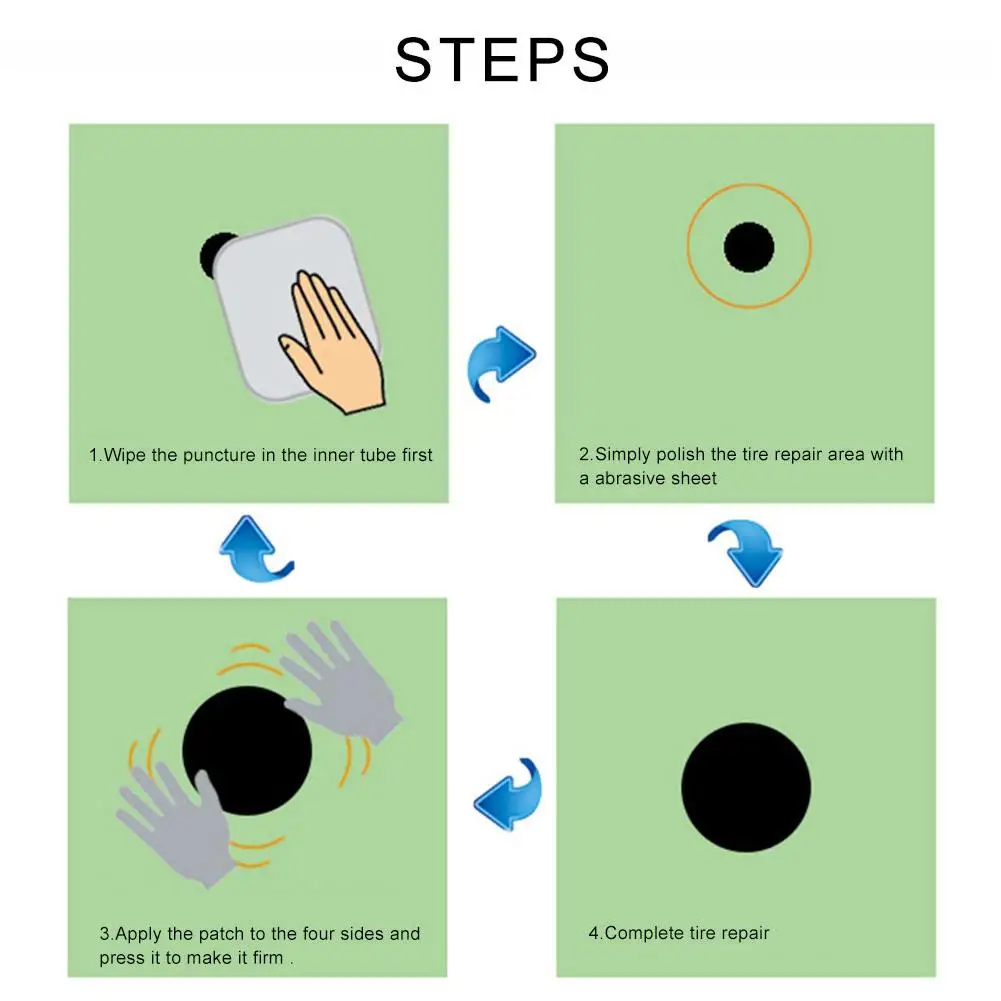 STEPS

1.Wipe the puncture in the inner tube first

2.Simply polish the tire repair area with a abrasive sheet

3.Apply the patch to the four sides and press it to make it firm .

4.Complete tire repair