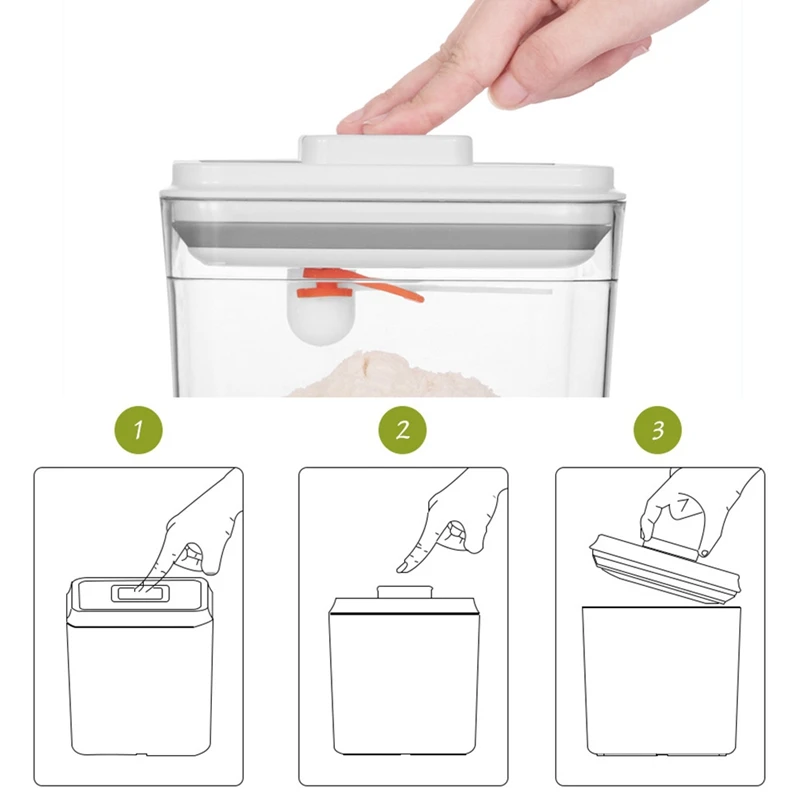 1

2

3