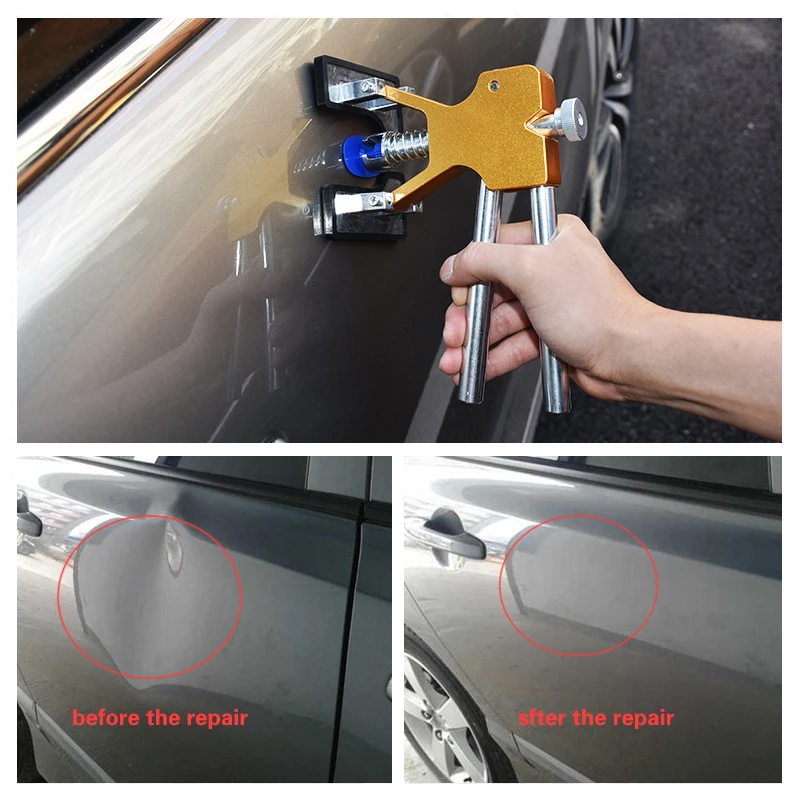 before the repair

sfter the repair