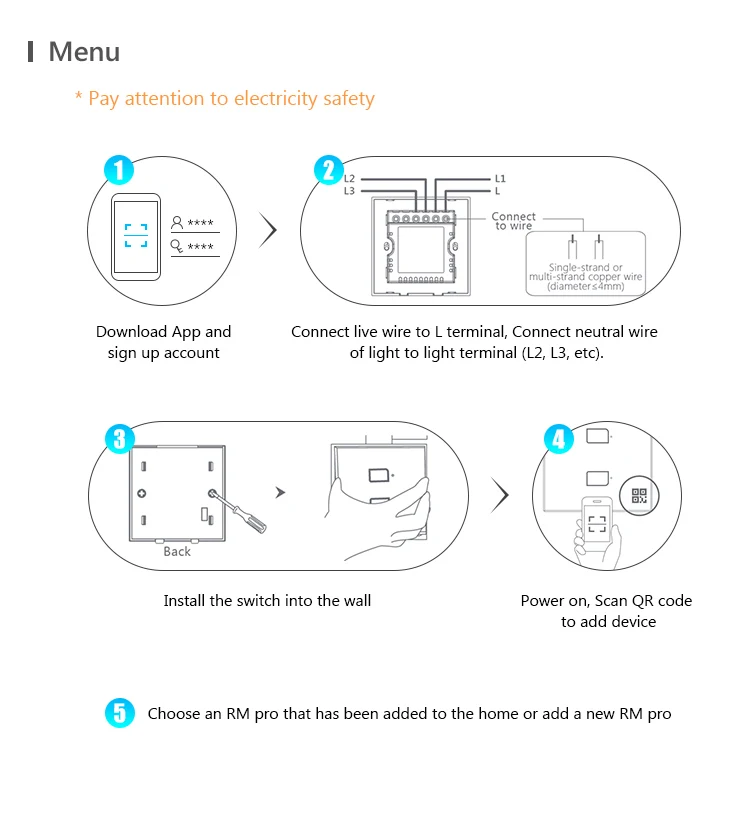 Menu

* Pay attention to electricity safety

1

****

****

Download App and sign up account

2

L2

L3

L1

L

Connect to wire

Single-strand or multi-strand copper wire (diameter≤4mm)

Connect live wire to L terminal, Connect neutral wire of light to light terminal (L2, L3, etc).

3

Back

Install the switch into the wall

4

Power on, Scan QR code to add device

5

Choose an RM pro that has been added to the home or add a new RM pro