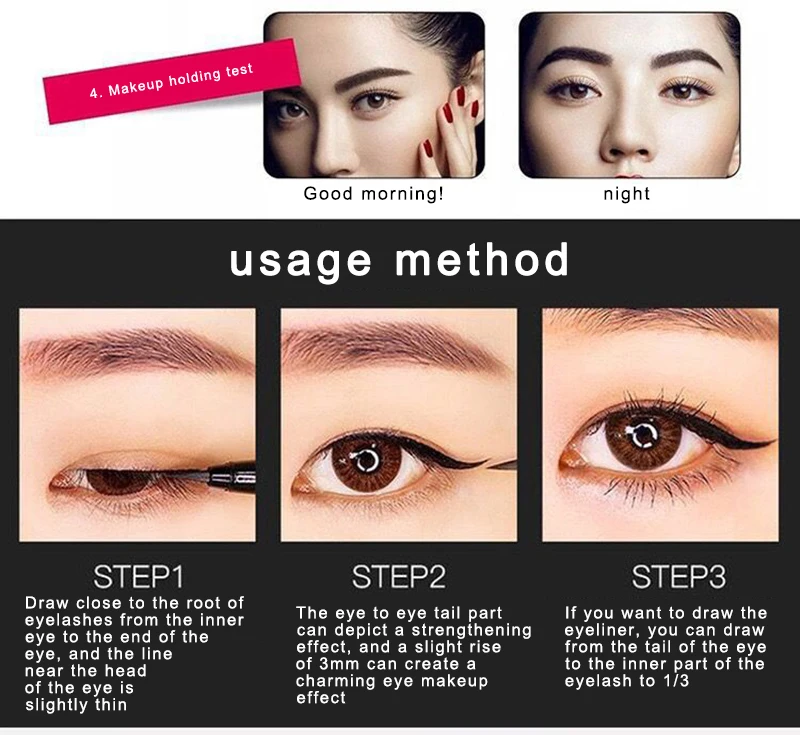 4. Makeup holding test

Good morning!

night

usage method

STEP1
Draw close to the root of eyelashes from the inner eye to the end of the eye, and the line near the head of the eye is slightly thin

STEP2
The eye to eye tail part can depict a strengthening effect, and a slight rise of 3mm can create a charming eye makeup effect

STEP3
If you want to draw the eyeliner, you can draw from the tail of the eye to the inner part of the eyelash to 1/3