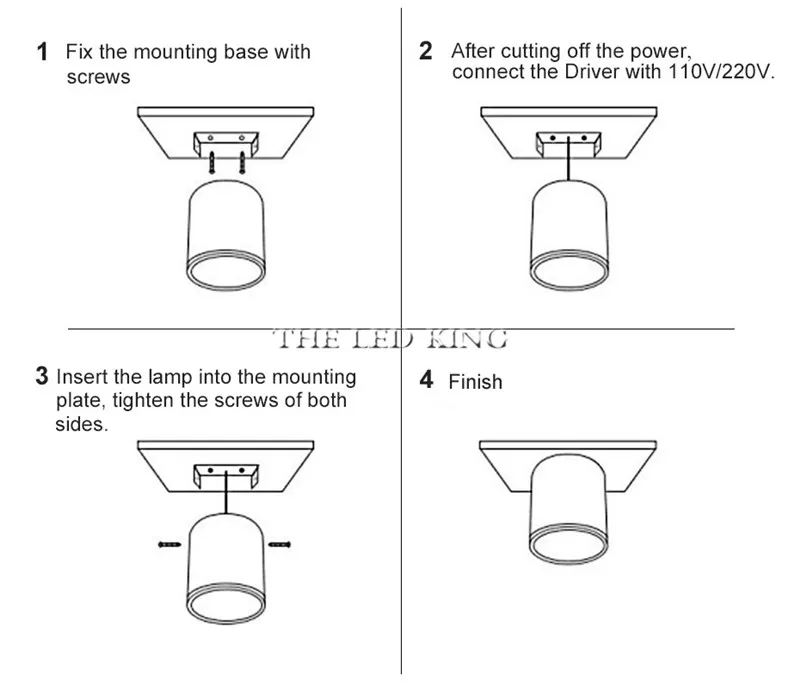 1 Fix the mounting base with screws

2 After cutting off the power, connect the Driver with 110V/220V.

THE LED KING

3 Insert the lamp into the mounting plate, tighten the screws of both sides.

4 Finish