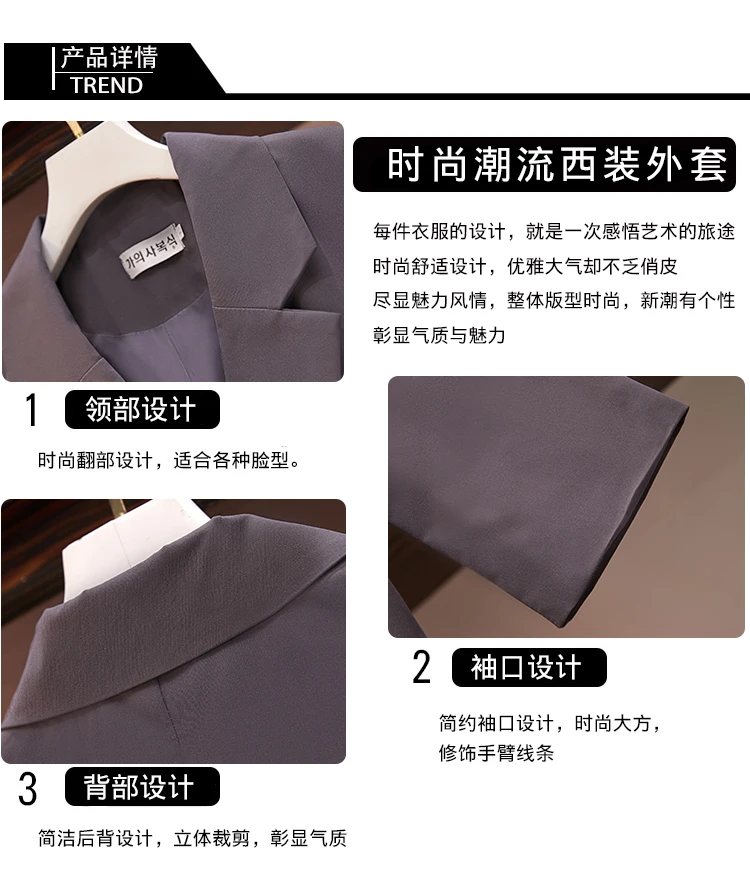 产品详情
TREND

时尚潮流西装外套

每件衣服的设计，就是一次感悟艺术的旅途
时尚舒适设计，优雅大气却不乏俏皮
尽显魅力风情，整体版型时尚，新潮有个性
彰显气质与魅力

가의사복식

1 领部设计

时尚翻部设计，适合各种脸型。

2 袖口设计

简约袖口设计，时尚大方，
修饰手臂线条

3 背部设计

简洁后背设计，立体裁剪，彰显气质